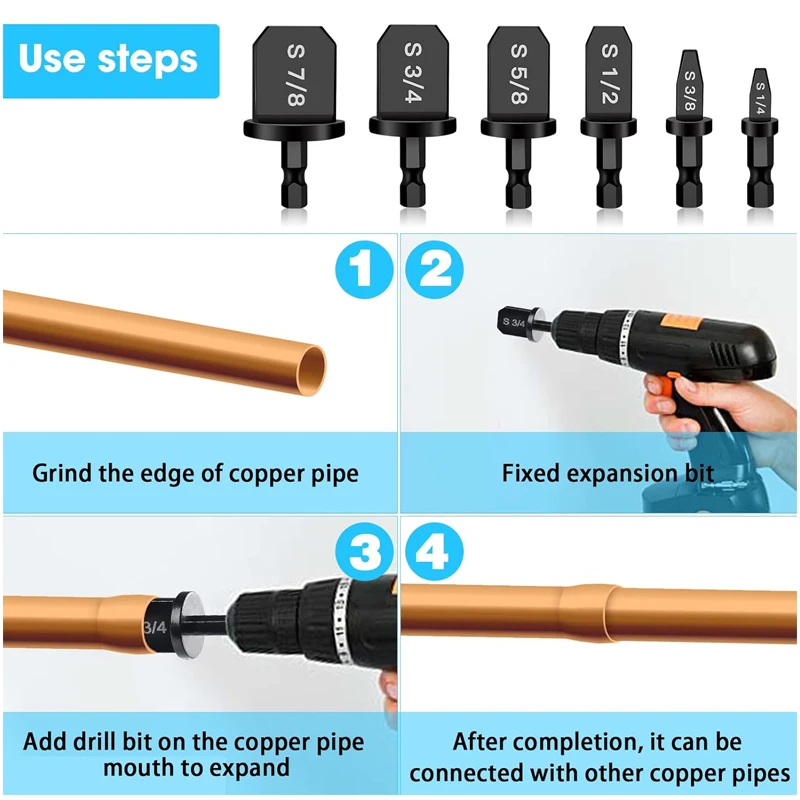 Use steps

S 7/8

S 3/4

S 5/8

S 1/2

S 3/8

S 1/4

1

2

S 3/4

Grind the edge of copper pipe

Fixed expansion bit

3

4

3/4

Add drill bit on the copper pipe mouth to expand

After completion, it can be connected with other copper pipes