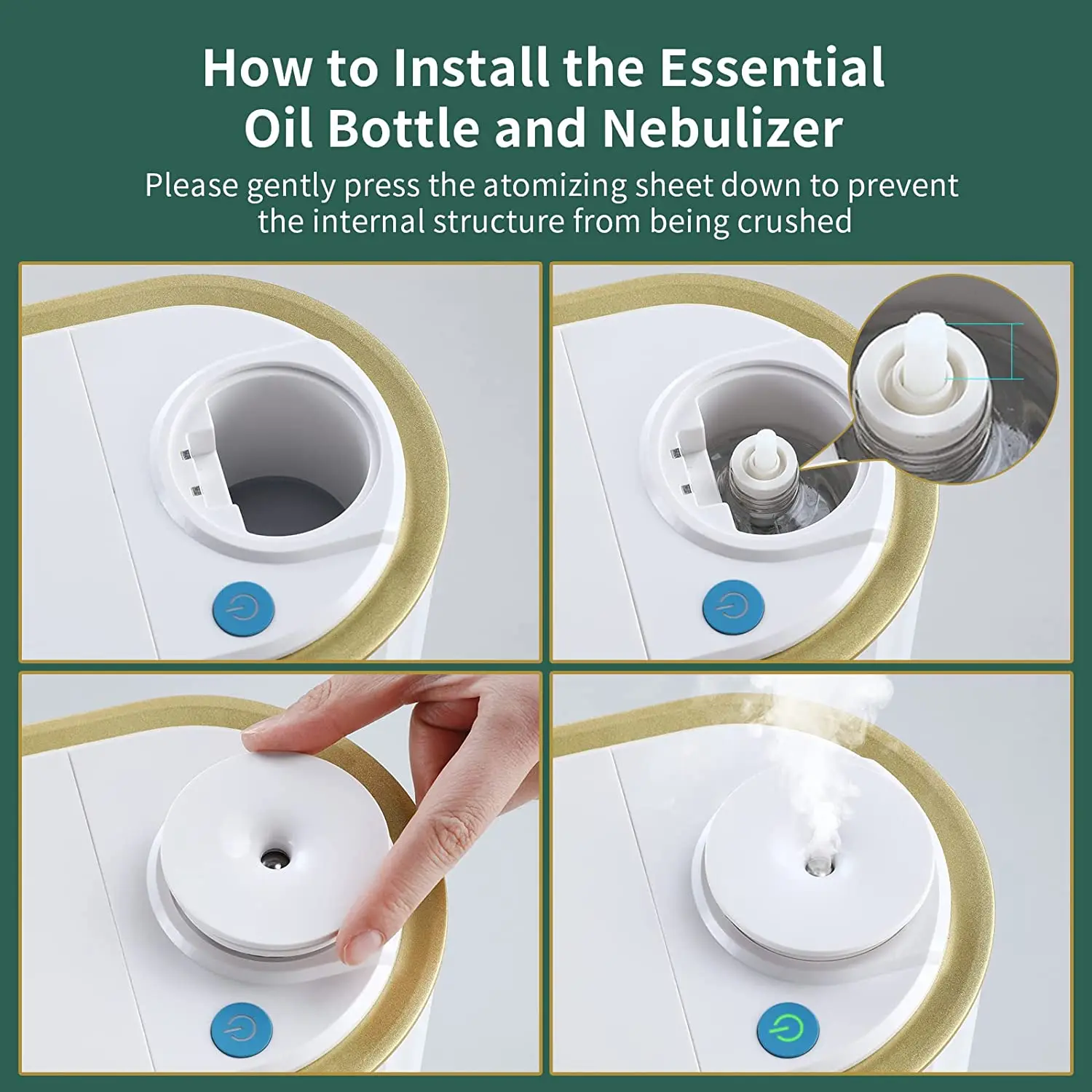 How to Install the Essential Oil Bottle and Nebulizer

Please gently press the atomizing sheet down to prevent the internal structure from being crushed