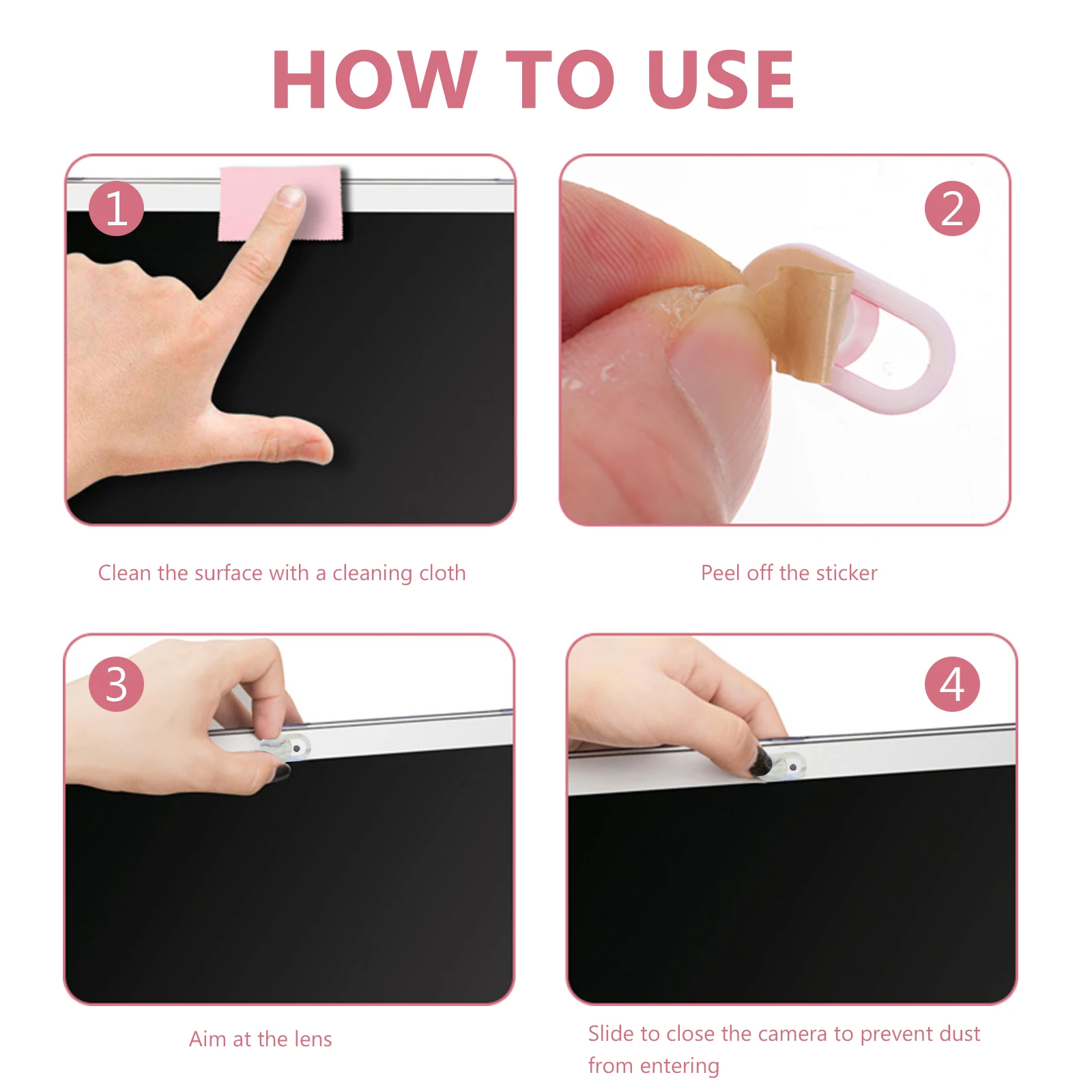 HOW TO USE

1

Clean the surface with a cleaning cloth

2

Peel off the sticker

3

Aim at the lens

4

Slide to close the camera to prevent dust from entering