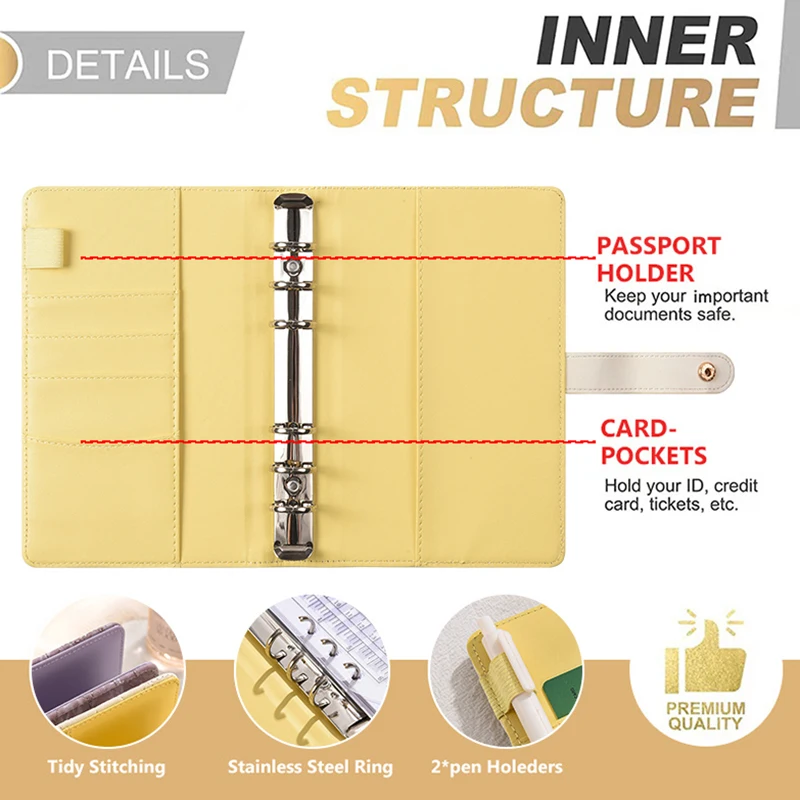 DETAILS

INNER STRUCTURE

PASSPORT HOLDER
Keep your important documents safe.

CARD-POCKETS
Hold your ID, credit card, tickets, etc.

PREMIUM QUALITY

Tidy Stitching

Stainless Steel Ring

2*pen Holeders