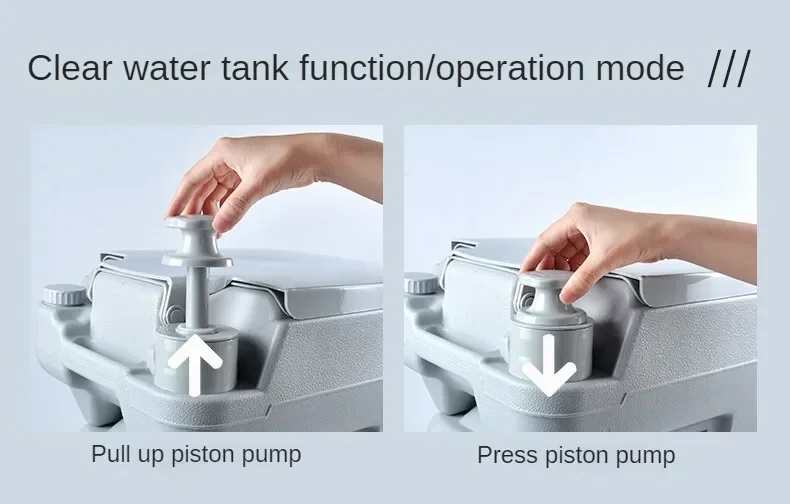 Clear water tank function/operation mode ///

Pull up piston pump

Press piston pump