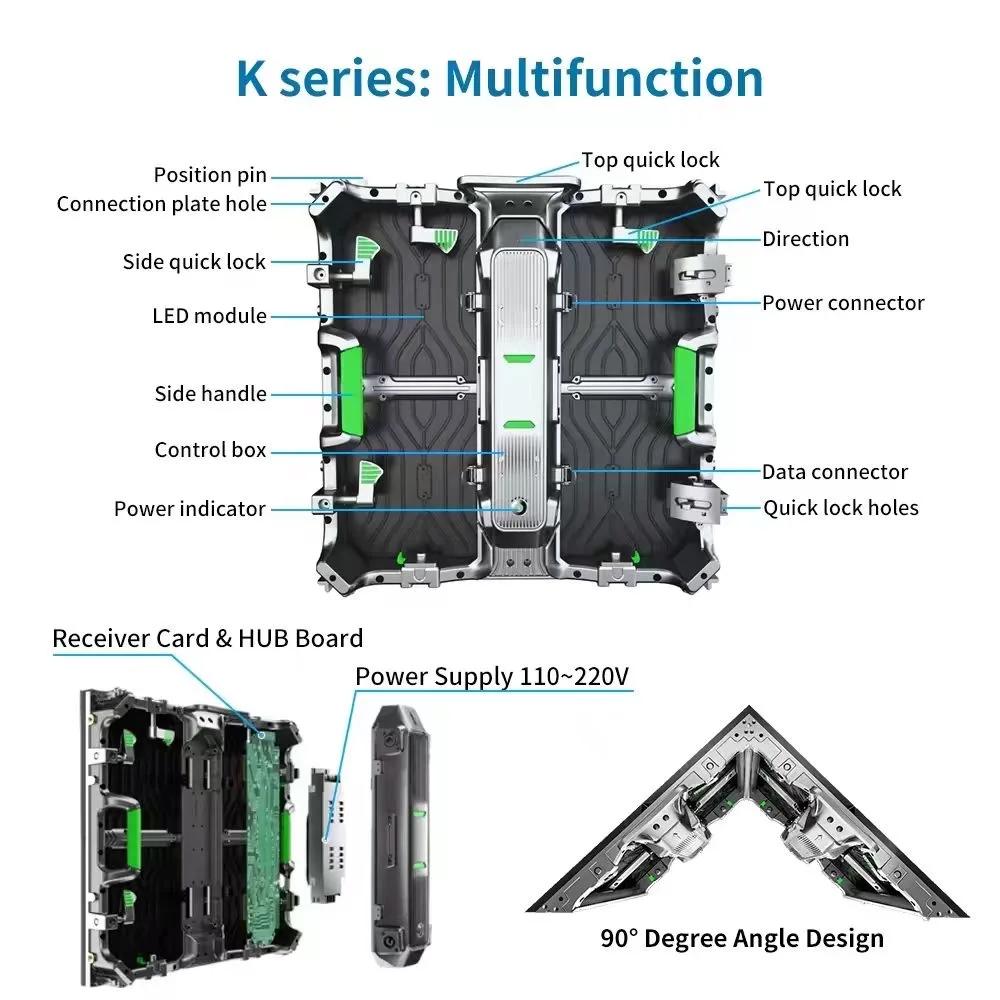 K series: Multifunction

Position pin
Connection plate hole
Side quick lock
LED module
Side handle
Control box
Power indicator

Top quick lock
Top quick lock
Direction
Power connector
Data connector
Quick lock holes

Receiver Card & HUB Board
Power Supply 110~220V

90° Degree Angle Design