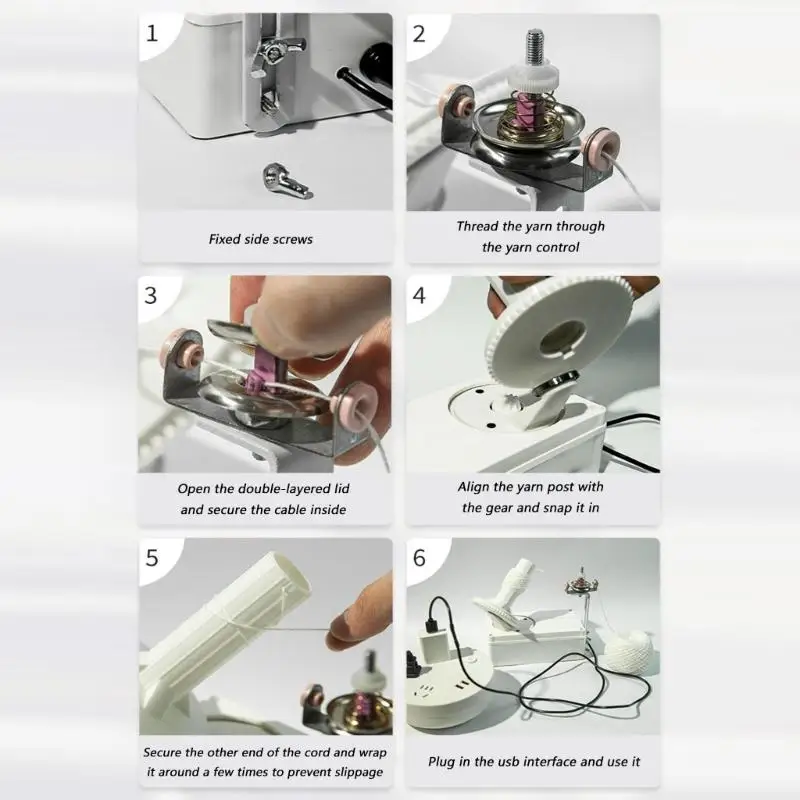 1

Fixed side screws

2

Thread the yarn through the yarn control

3

Open the double-layered lid and secure the cable inside

4

Align the yarn post with the gear and snap it in

5

Secure the other end of the cord and wrap it around a few times to prevent slippage

6

Plug in the usb interface and use it