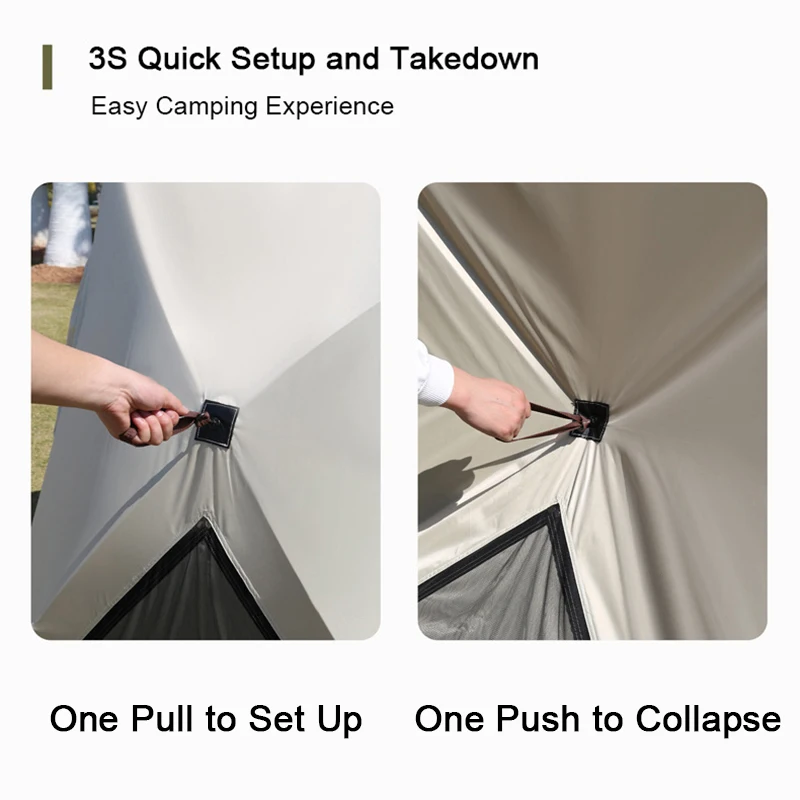 3S Quick Setup and Takedown

Easy Camping Experience

One Pull to Set Up

One Push to Collapse