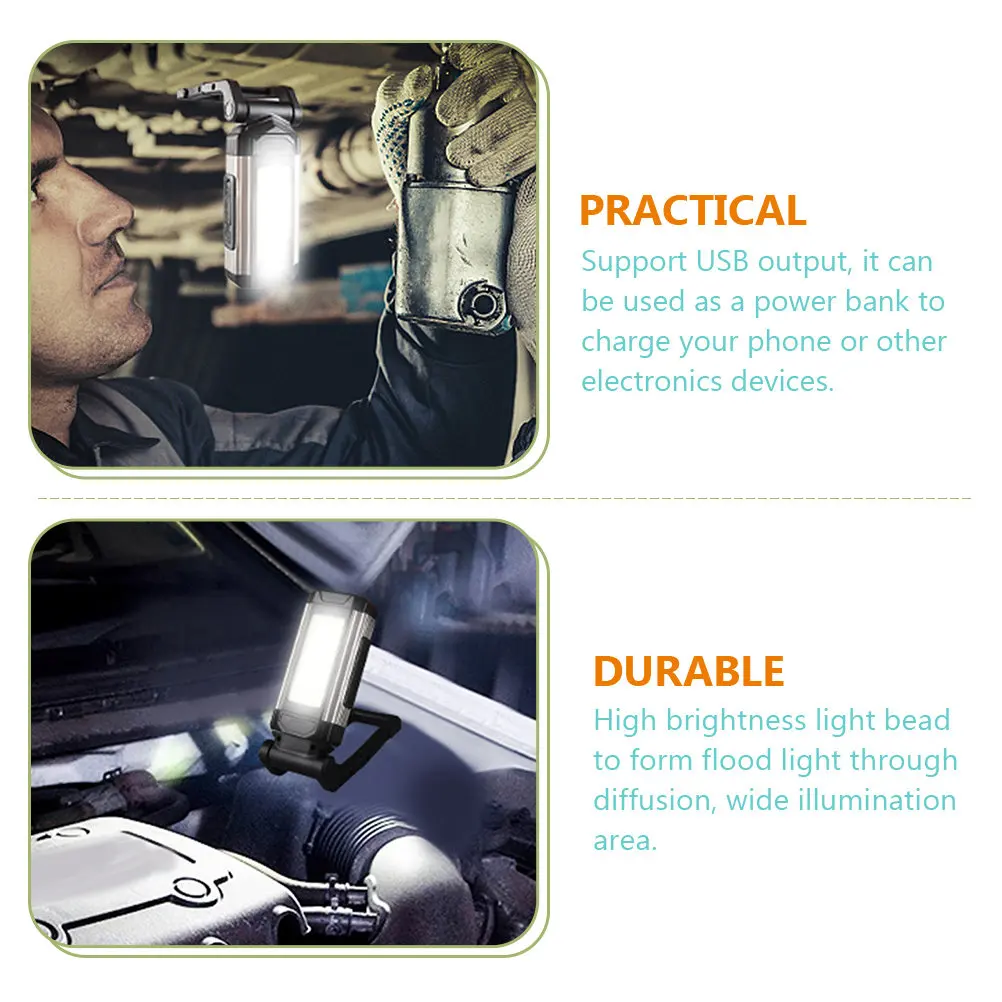 PRACTICAL
Support USB output, it can be used as a power bank to charge your phone or other electronics devices.

DURABLE
High brightness light bead to form flood light through diffusion, wide illumination area.