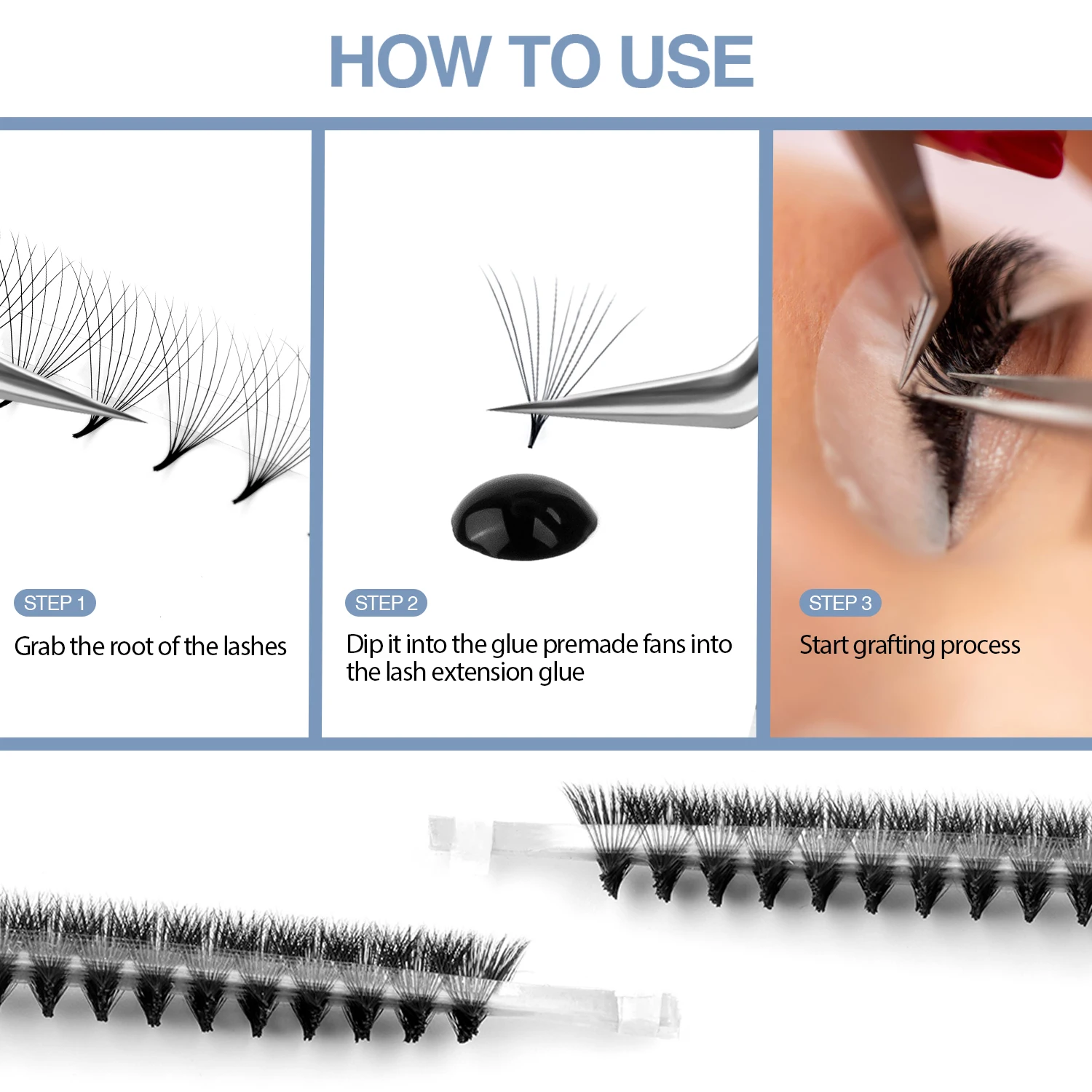 HOW TO USE

STEP 1

Grab the root of the lashes

STEP 2

Dip it into the glue premade fans into the lash extension glue

STEP 3

Start grafting process