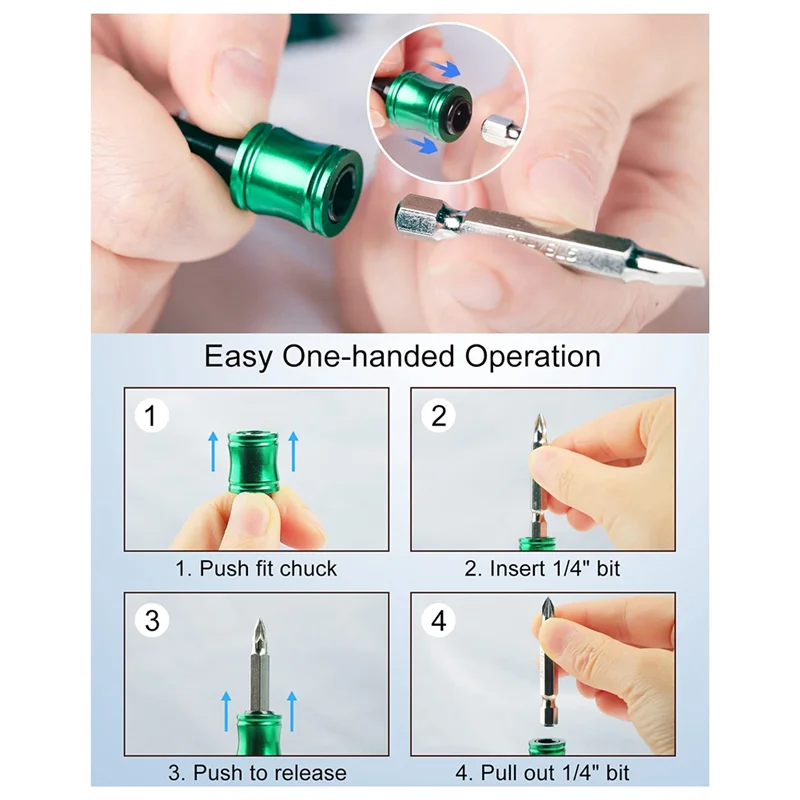 Easy One-handed Operation

1

1. Push fit chuck

2

2. Insert 1/4" bit

3

3. Push to release

4

4. Pull out 1/4" bit