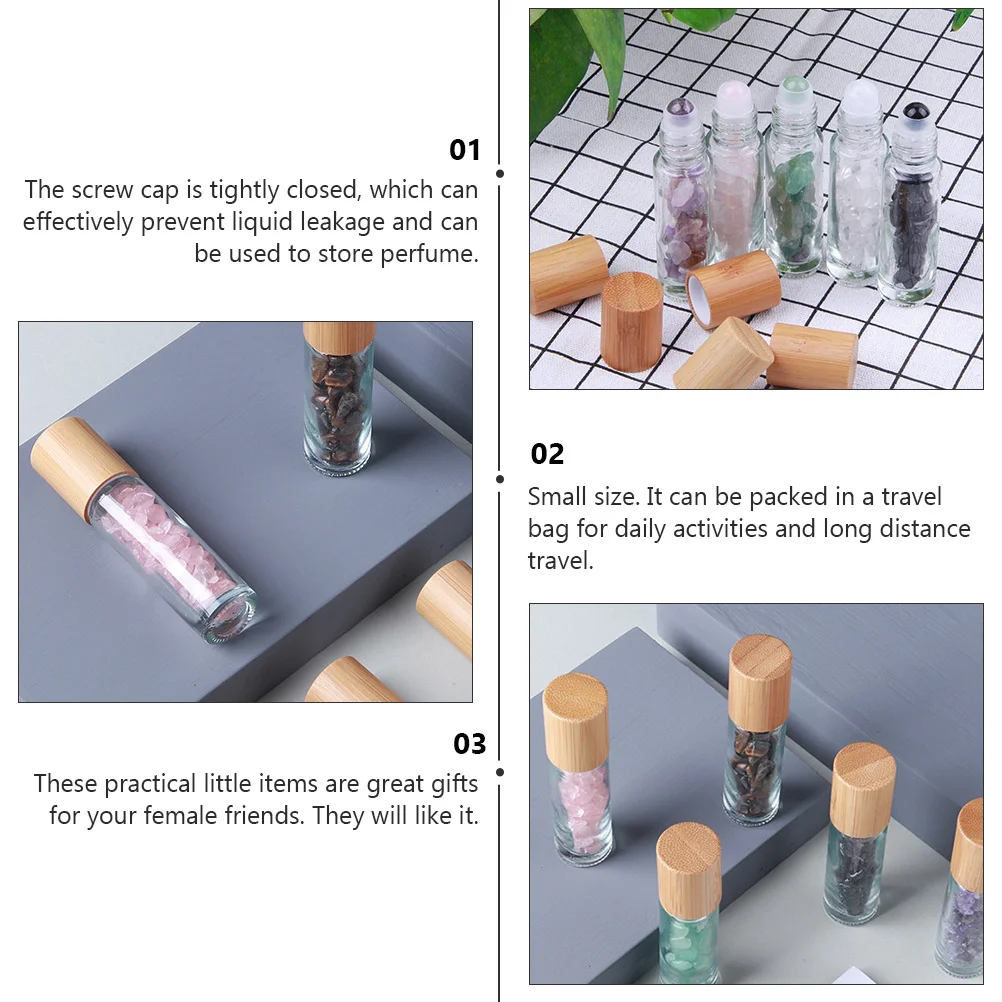 01

The screw cap is tightly closed, which can effectively prevent liquid leakage and can be used to store perfume.

02

Small size. It can be packed in a travel bag for daily activities and long distance travel.

03

These practical little items are great gifts for your female friends. They will like it.