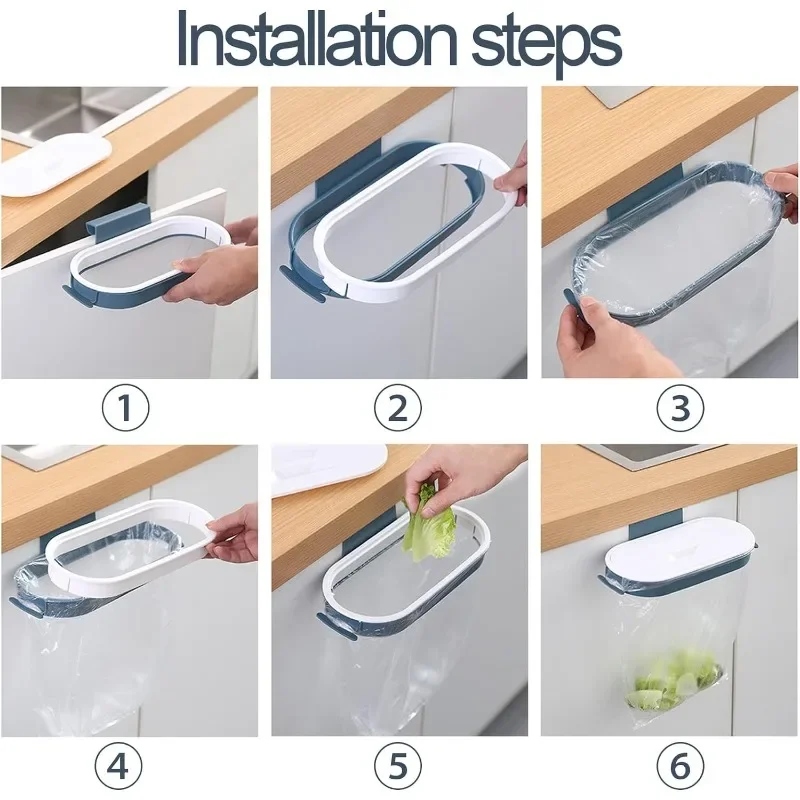 Installation steps

①

②

③

④

⑤

⑥