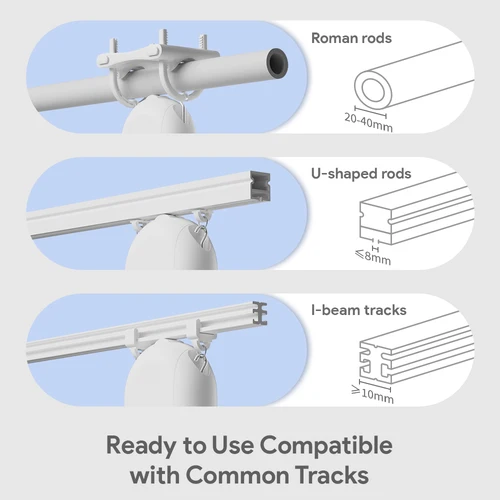 Roman rods

20-40mm

U-shaped rods

≤8mm

I-beam tracks

≥10mm

Ready to Use Compatible with Common Tracks