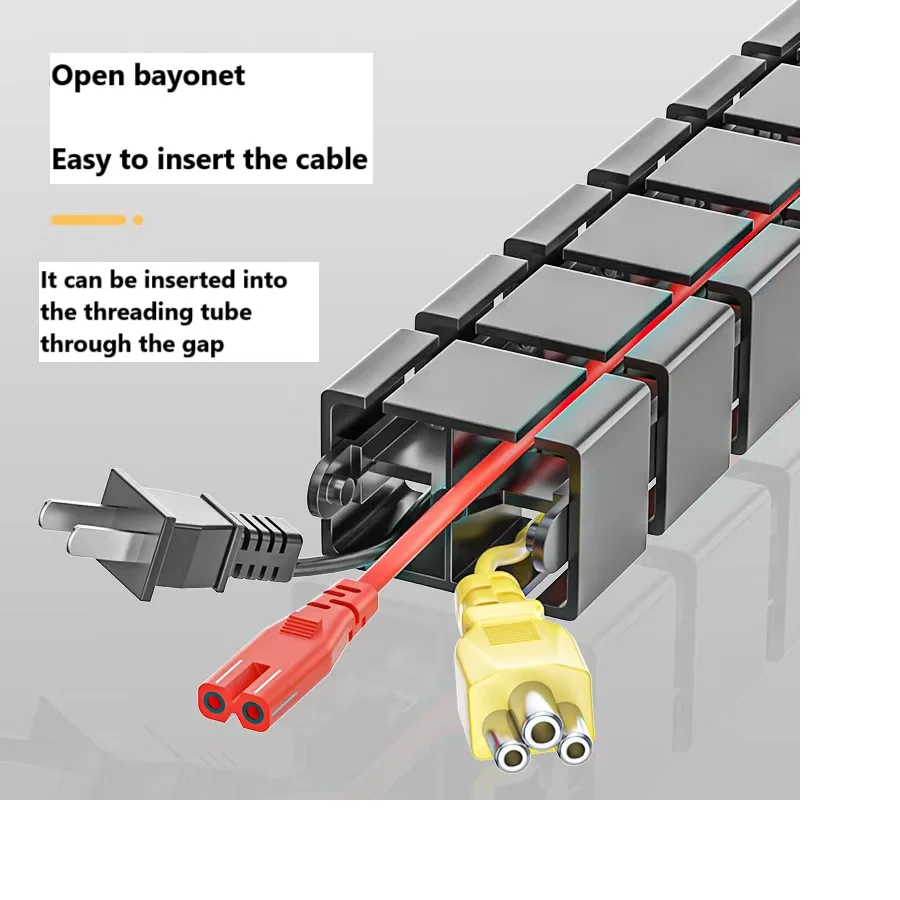 Open bayonet

Easy to insert the cable

It can be inserted into the threading tube through the gap