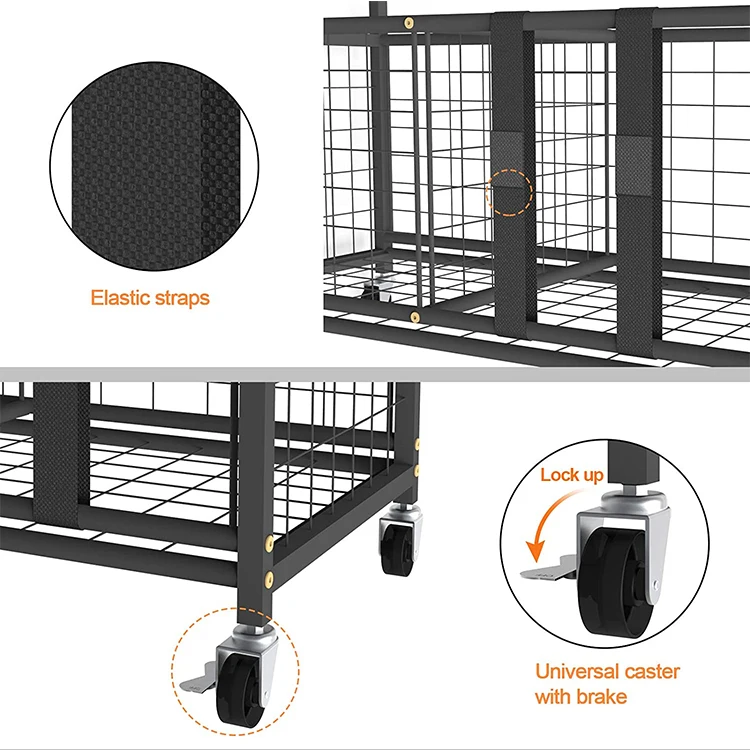 Elastic straps

Lock up

Universal caster with brake