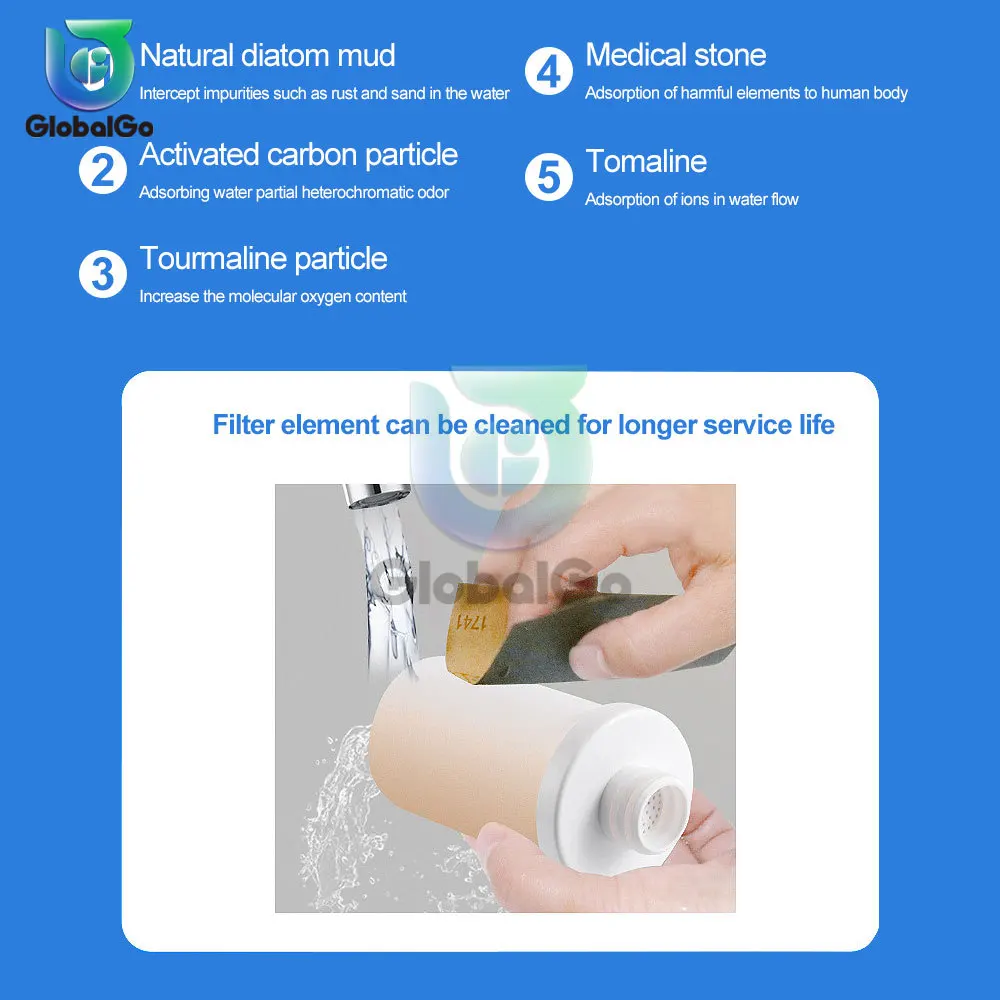 GlobalGo

Natural diatom mud
Intercept impurities such as rust and sand in the water

2 Activated carbon particle
Adsorbing water partial heterochromatic odor

3 Tourmaline particle
Increase the molecular oxygen content

4 Medical stone
Adsorption of harmful elements to human body

5 Tomaline
Adsorption of ions in water flow

Filter element can be cleaned for longer service life

GlobalGo

1741