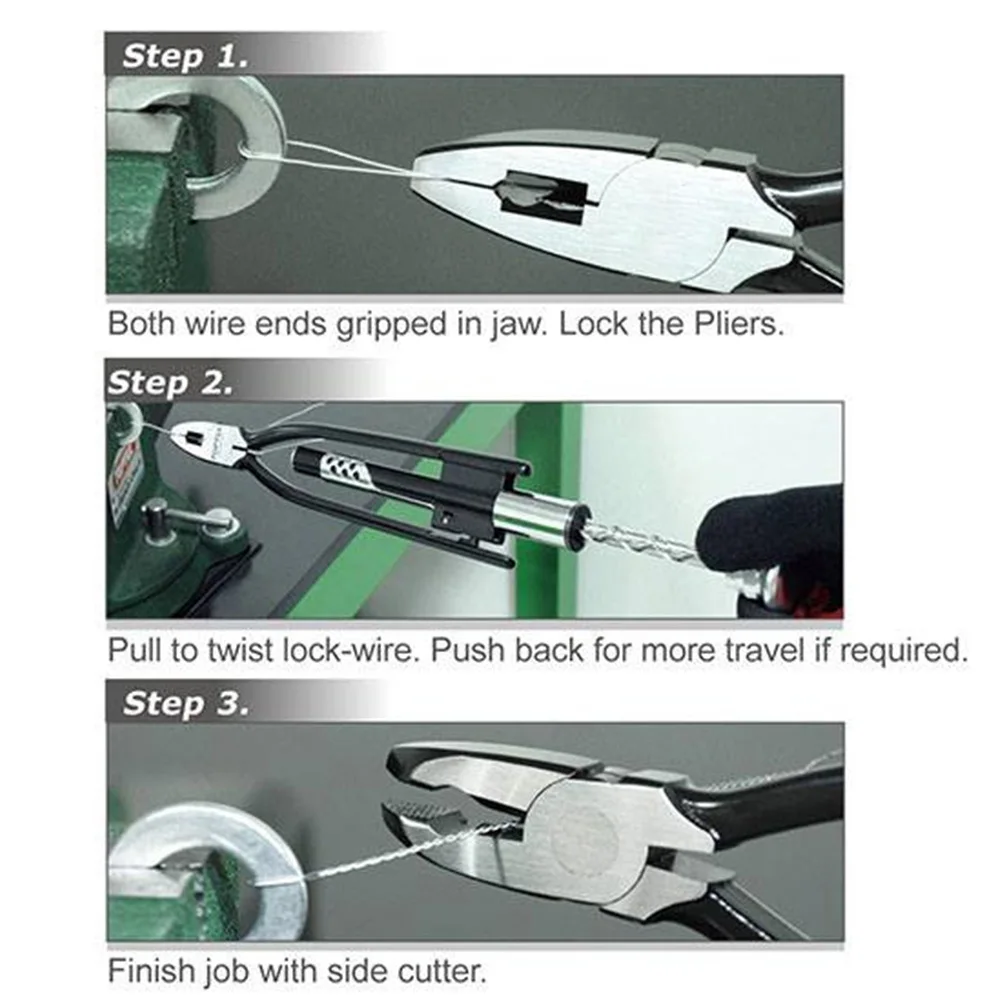 Step 1.

Both wire ends gripped in jaw. Lock the Pliers.

Step 2.

Pull to twist lock-wire. Push back for more travel if required.

Step 3.

Finish job with side cutter.