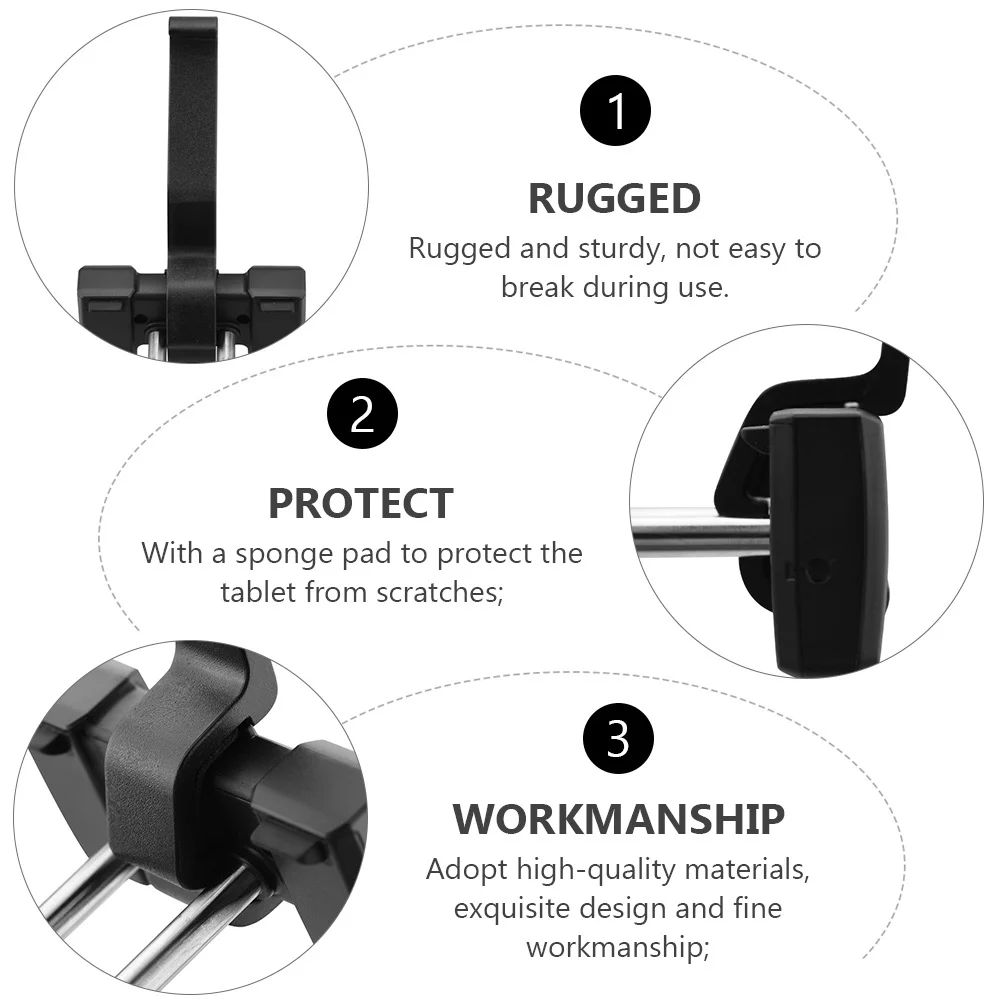 1

RUGGED

Rugged and sturdy, not easy to break during use.

2

PROTECT

With a sponge pad to protect the tablet from scratches;

3

WORKMANSHIP

Adopt high-quality materials, exquisite design and fine workmanship;