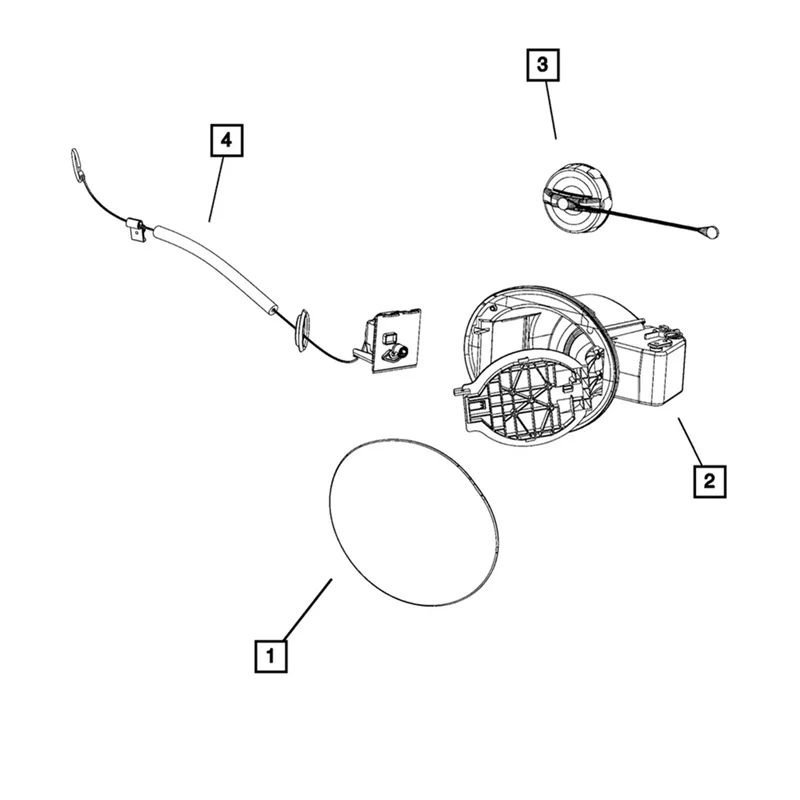 3

4

2

1