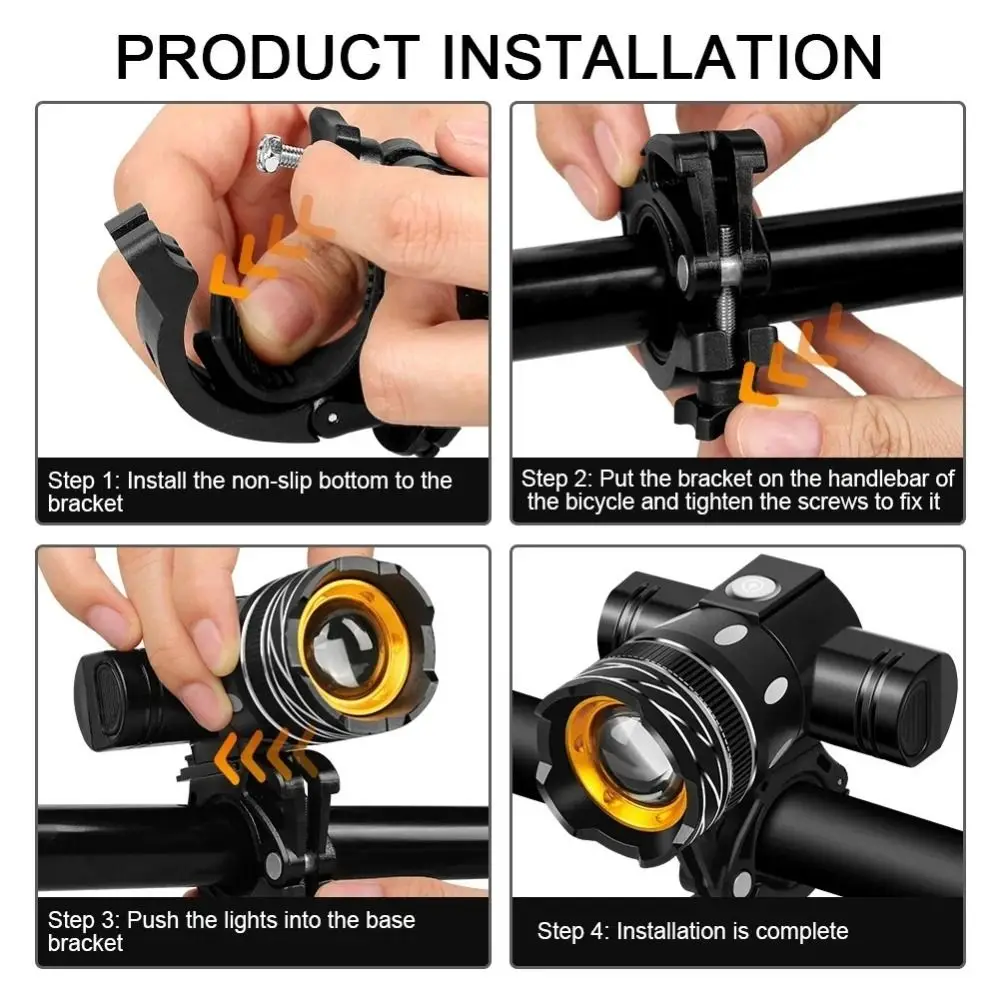 PRODUCT INSTALLATION

Step 1: Install the non-slip bottom to the bracket

Step 2: Put the bracket on the handlebar of the bicycle and tighten the screws to fix it

Step 3: Push the lights into the base bracket

Step 4: Installation is complete