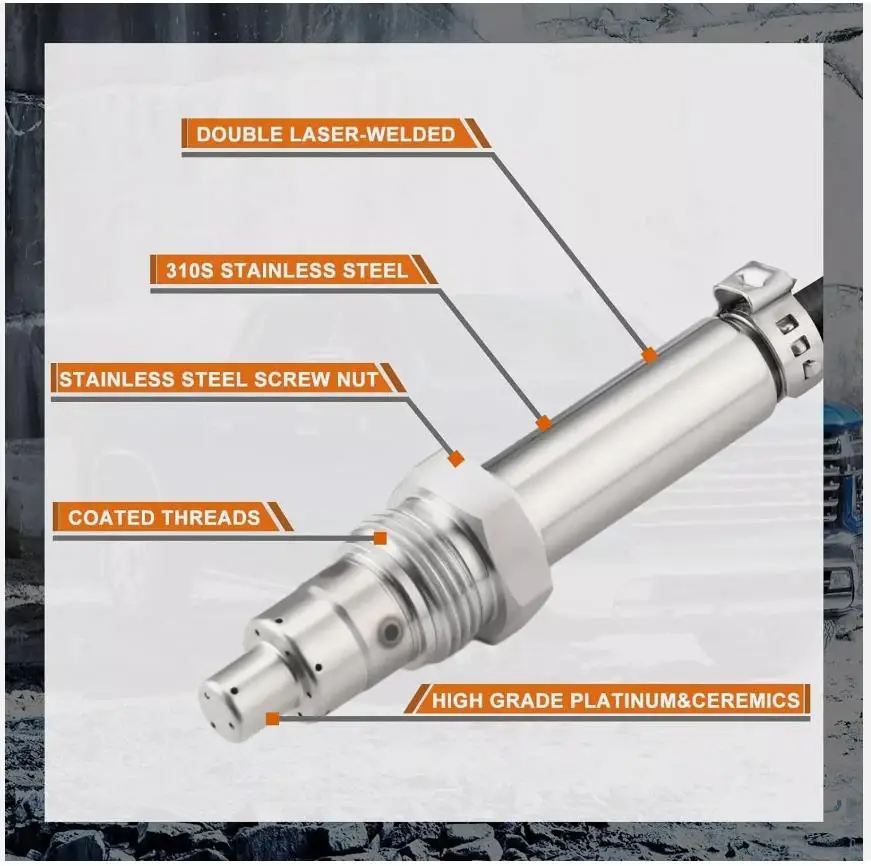 DOUBLE LASER-WELDED

310S STAINLESS STEEL

STAINLESS STEEL SCREW NUT

COATED THREADS

HIGH GRADE PLATINUM&CEREMICS