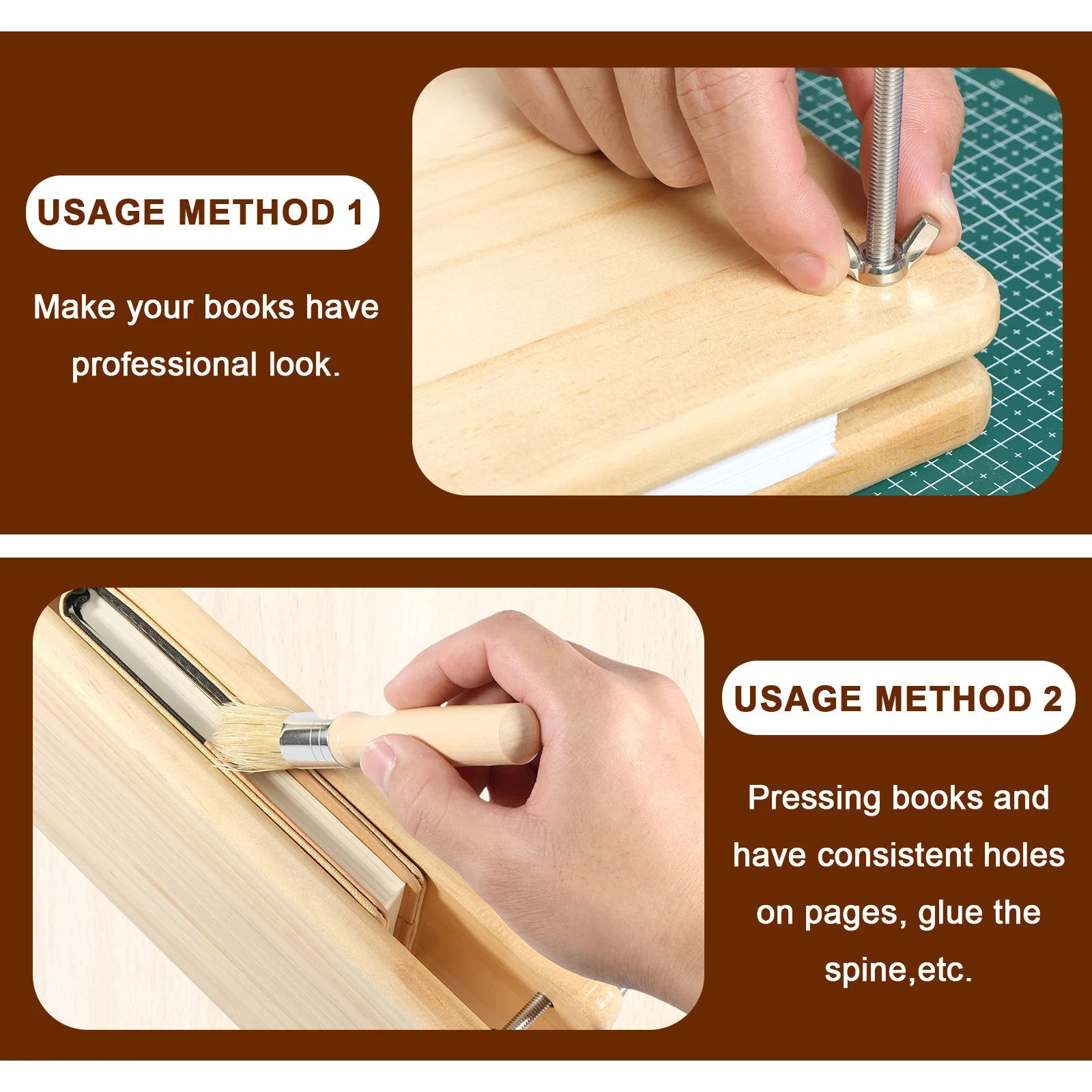 USAGE METHOD 1

Make your books have professional look.

USAGE METHOD 2

Pressing books and have consistent holes on pages, glue the spine,etc.