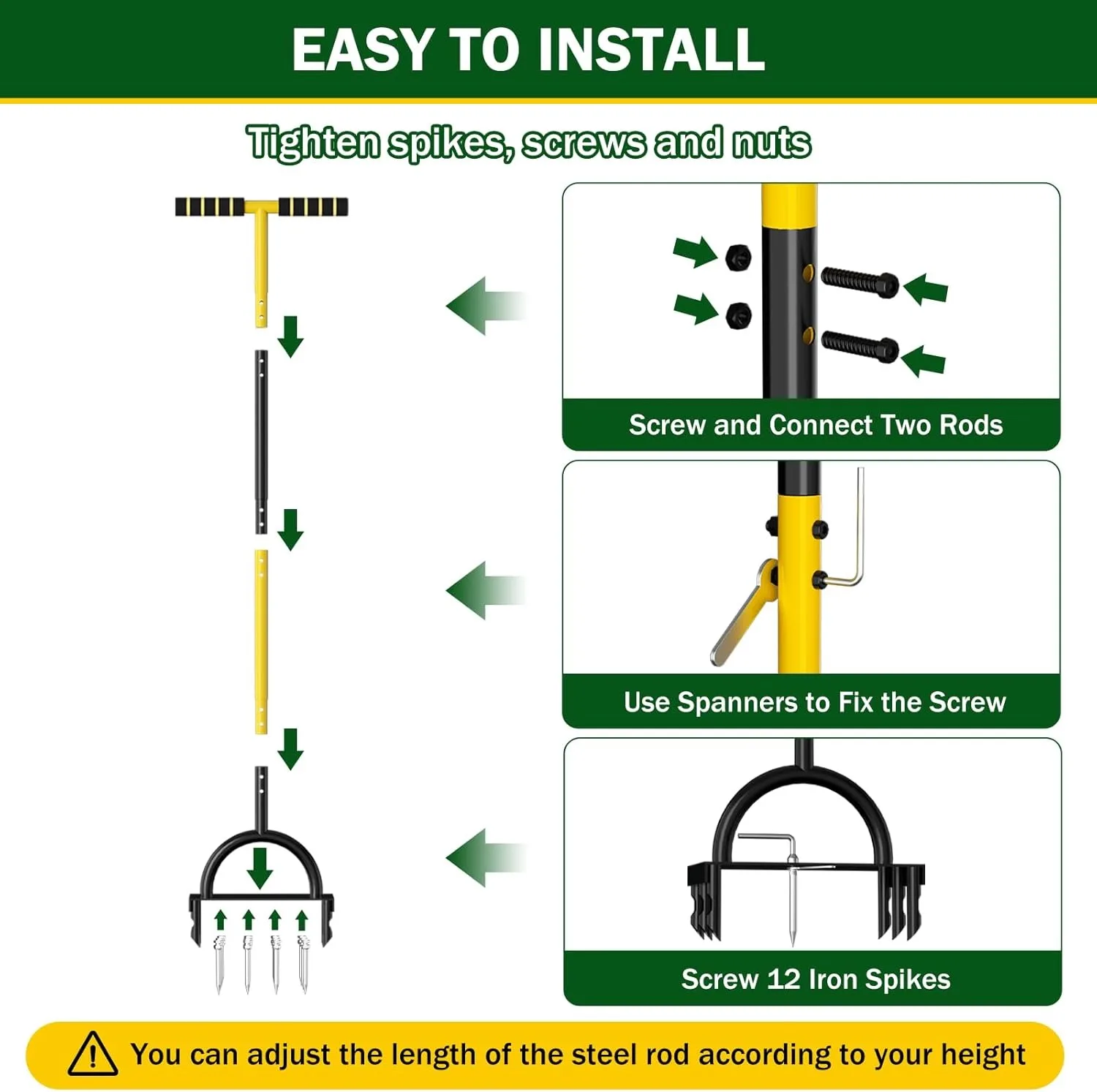 EASY TO INSTALL

Tighten spikes, screws and nuts

Screw and Connect Two Rods

Use Spanners to Fix the Screw

Screw 12 Iron Spikes

You can adjust the length of the steel rod according to your height