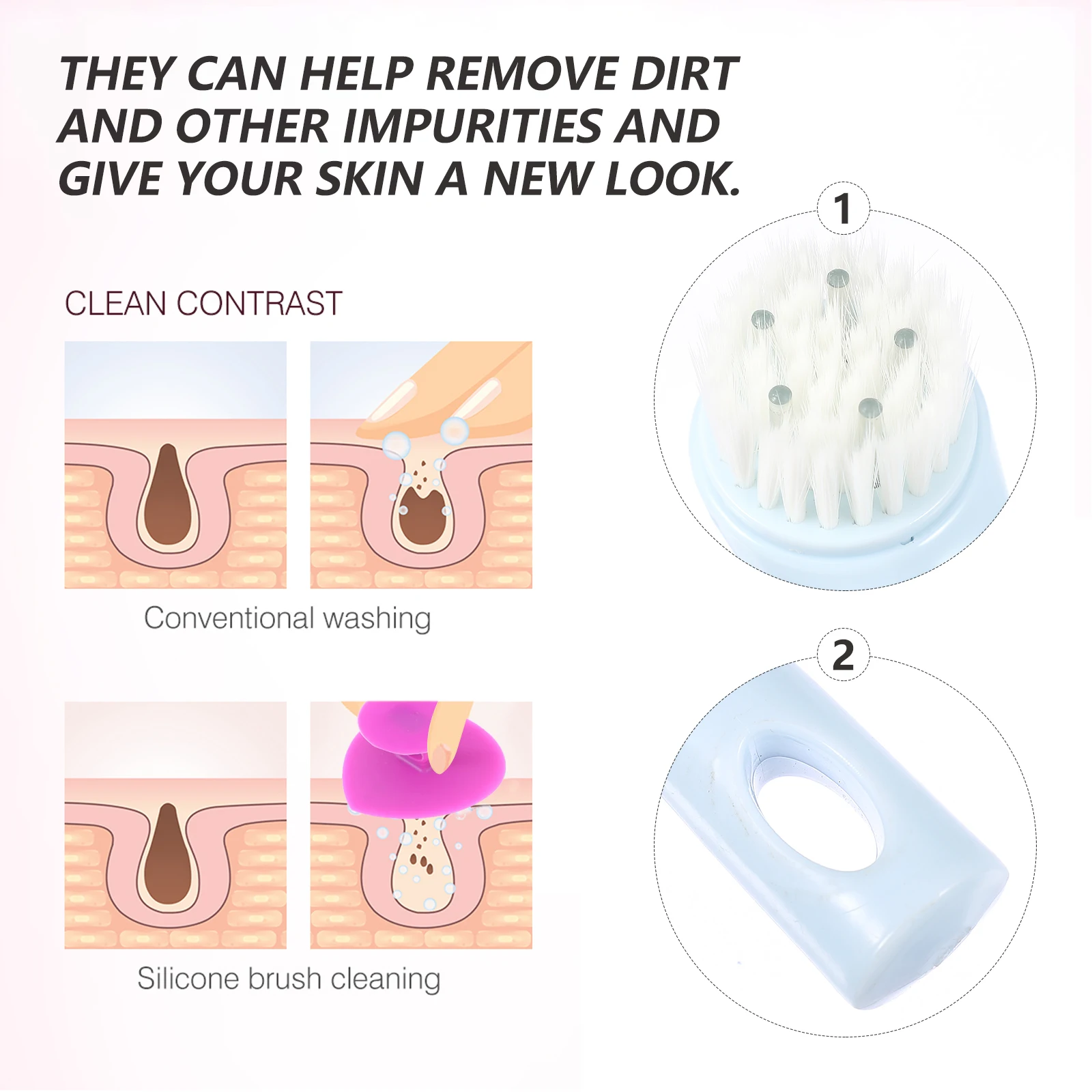 THEY CAN HELP REMOVE DIRT AND OTHER IMPURITIES AND GIVE YOUR SKIN A NEW LOOK.

CLEAN CONTRAST

Conventional washing

Silicone brush cleaning

1

2