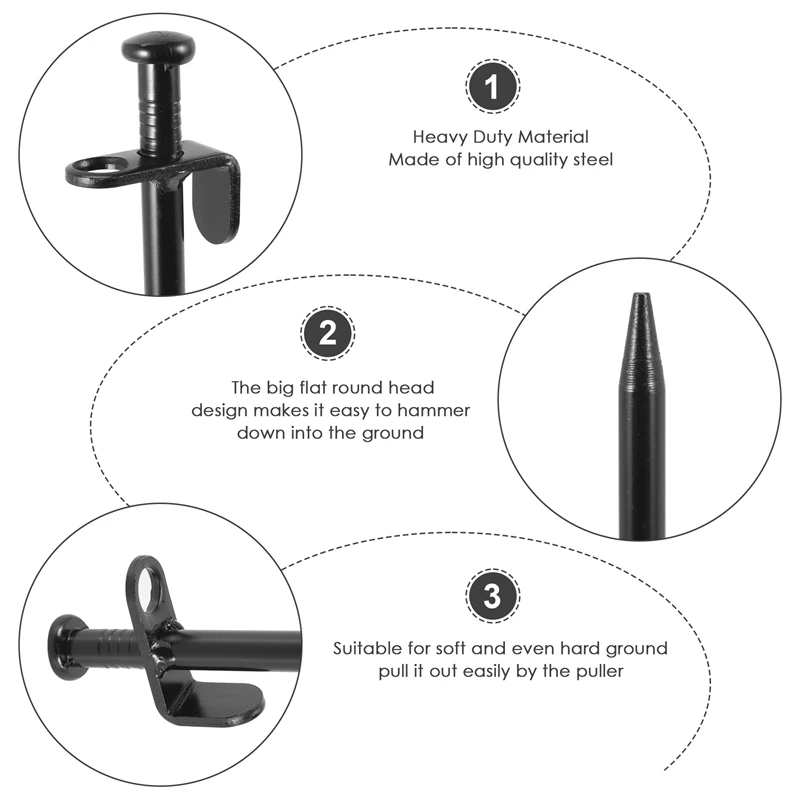 1

Heavy Duty Material
Made of high quality steel

2

The big flat round head design makes it easy to hammer down into the ground

3

Suitable for soft and even hard ground pull it out easily by the puller