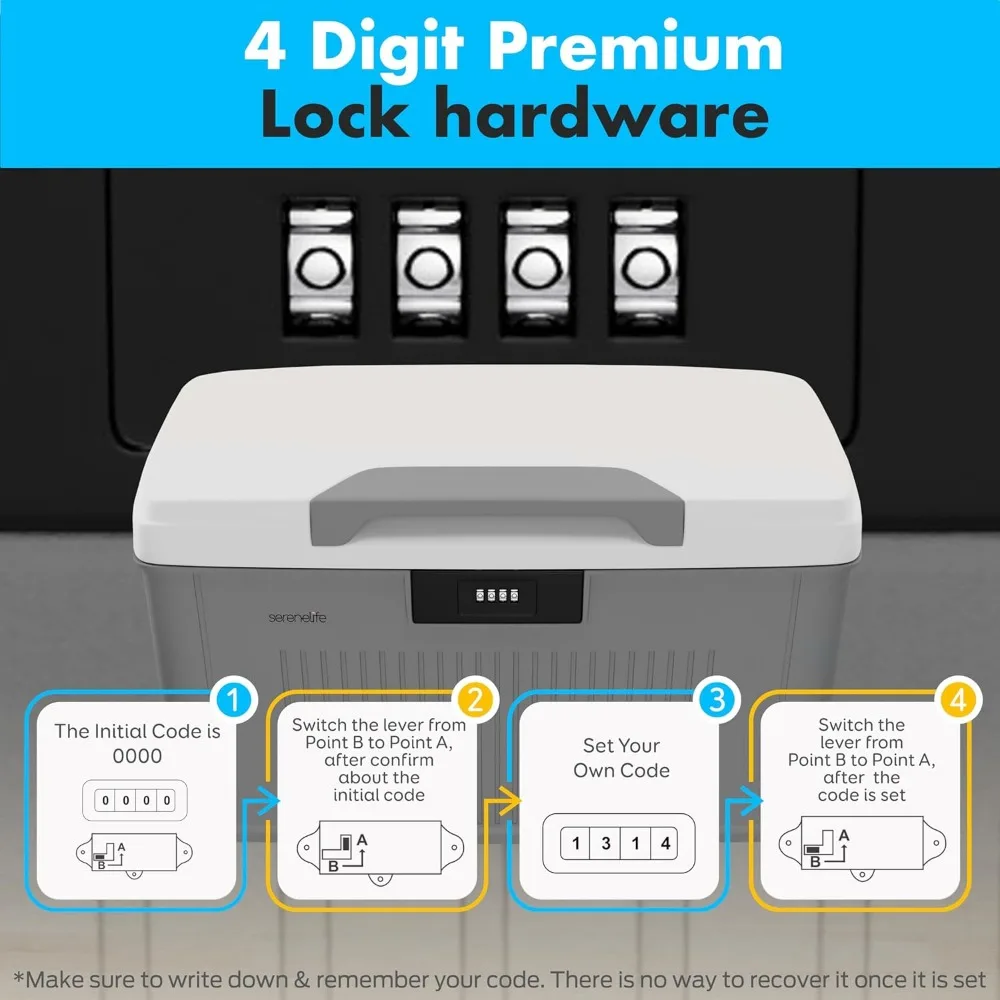 4 Digit Premium
Lock hardware

serenelife

1
The Initial Code is 0000

0 0 0 0

A
B

2
Switch the lever from Point B to Point A, after confirm about the initial code

A
B

3
Set Your Own Code

1 3 1 4

4
Switch the lever from Point B to Point A, after the code is set

A
B

*Make sure to write down & remember your code. There is no way to recover it once it is set