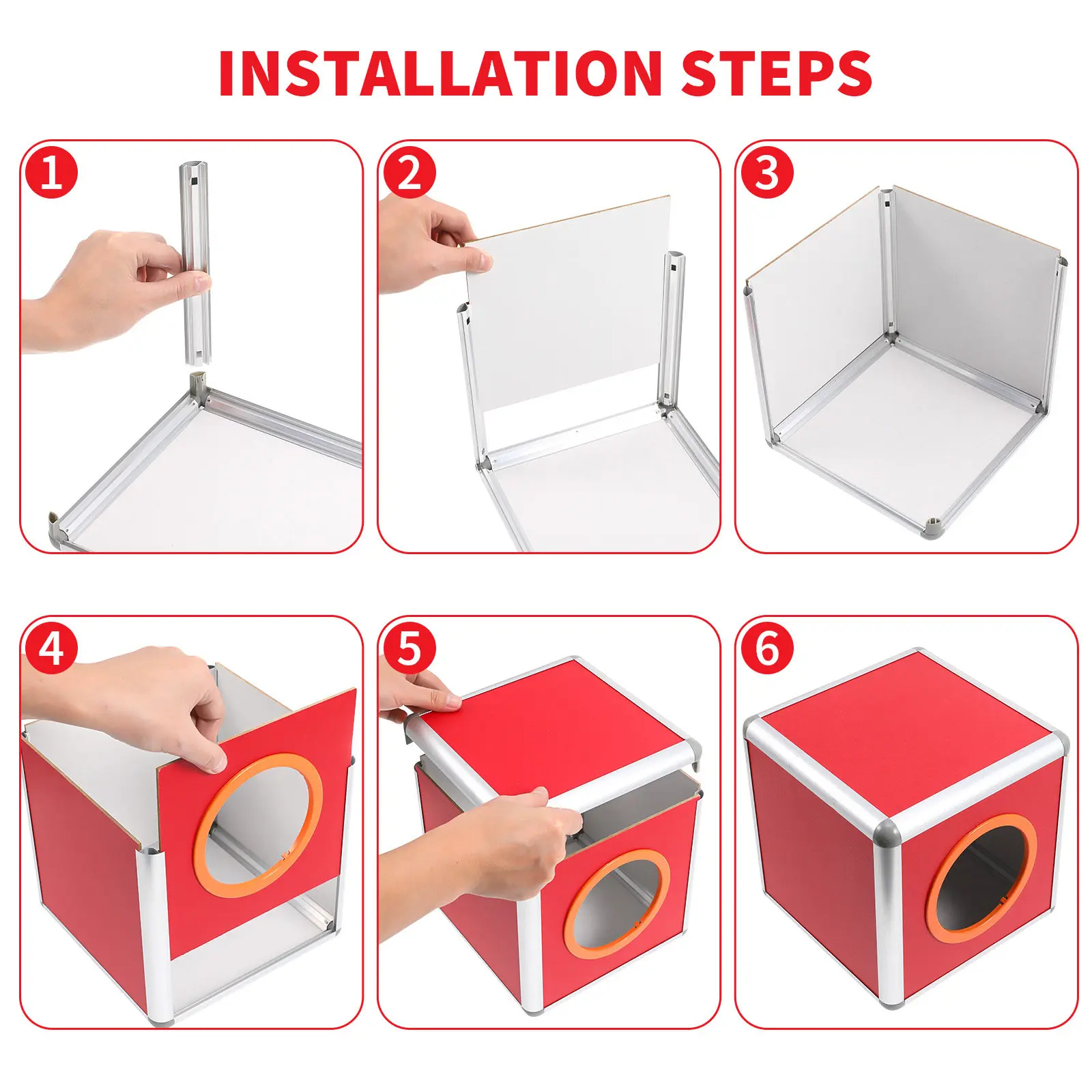 INSTALLATION STEPS

1

2

3

4

5

6