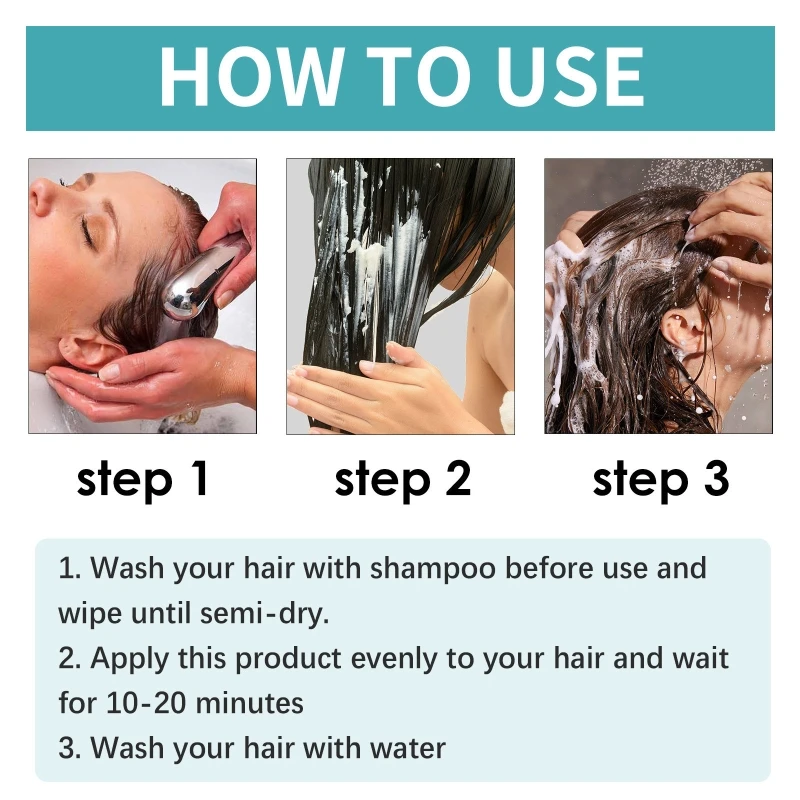 HOW TO USE

step 1

step 2

step 3

1. Wash your hair with shampoo before use and wipe until semi-dry.
2. Apply this product evenly to your hair and wait for 10-20 minutes
3. Wash your hair with water