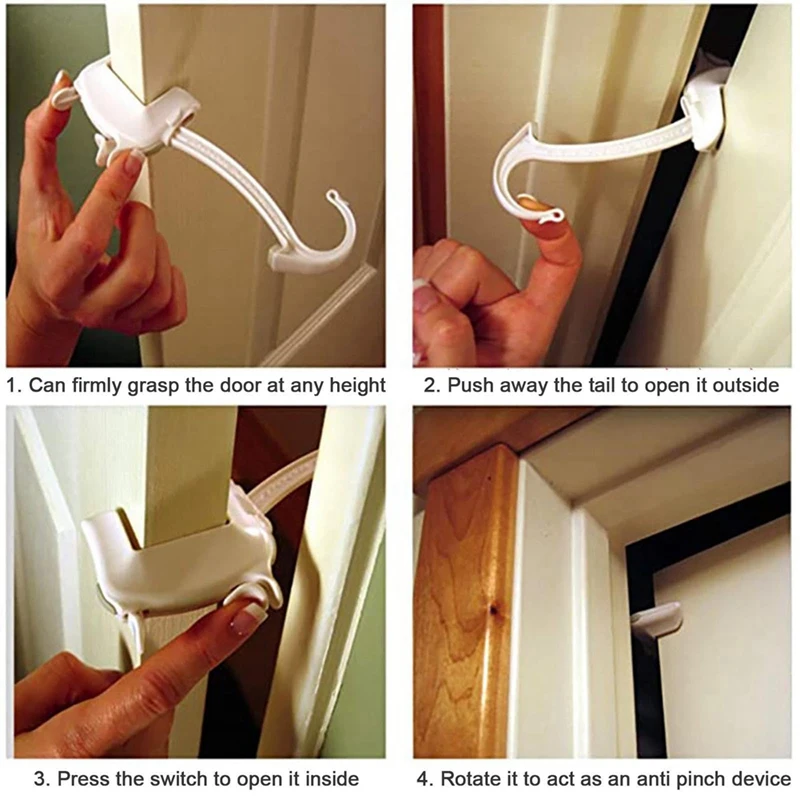 1. Can firmly grasp the door at any height

2. Push away the tail to open it outside

3. Press the switch to open it inside

4. Rotate it to act as an anti pinch device