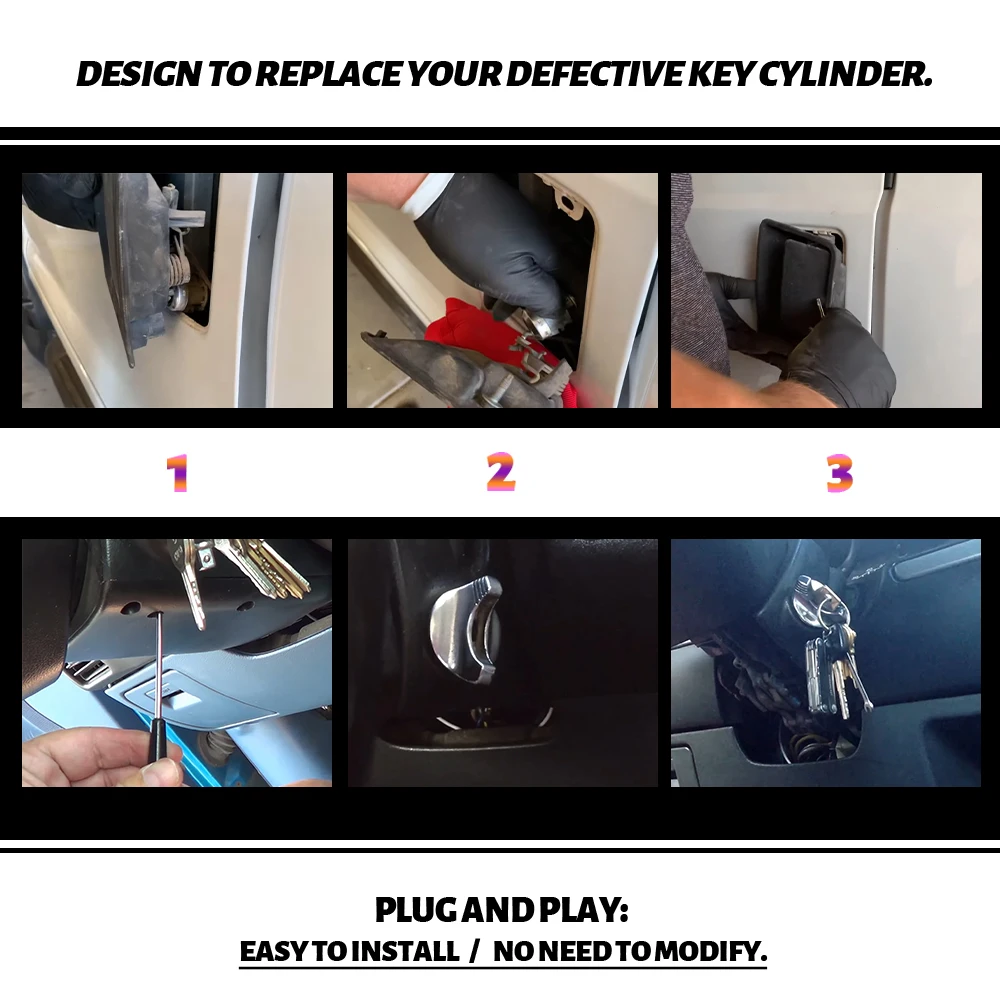 DESIGN TO REPLACE YOUR DEFECTIVE KEY CYLINDER.

1

2

3

PLUG AND PLAY:

EASY TO INSTALL / NO NEED TO MODIFY.