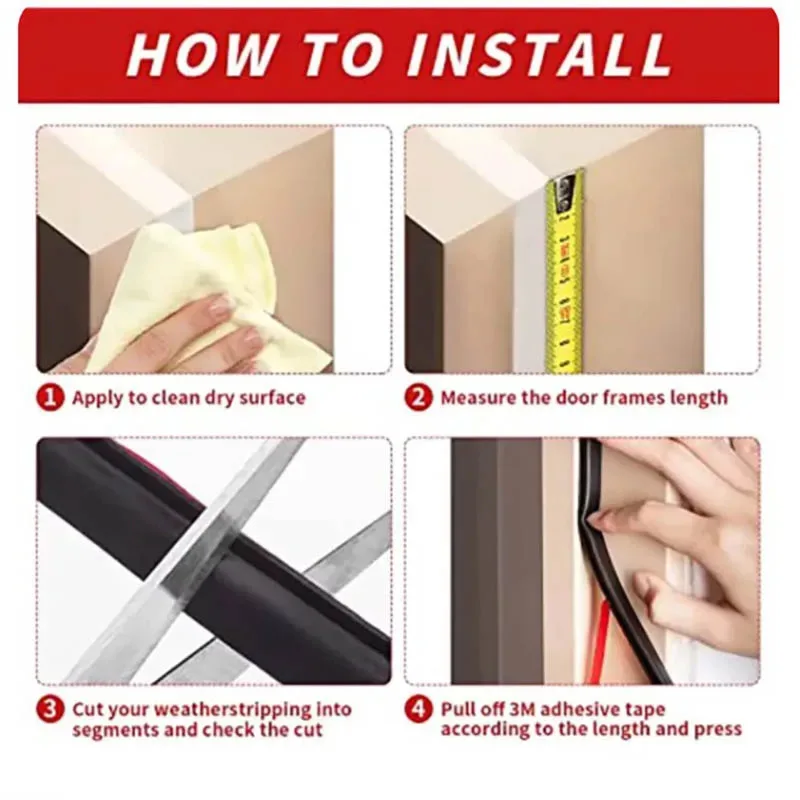 HOW TO INSTALL

1 Apply to clean dry surface

2 Measure the door frames length

3 Cut your weatherstripping into segments and check the cut

4 Pull off 3M adhesive tape according to the length and press