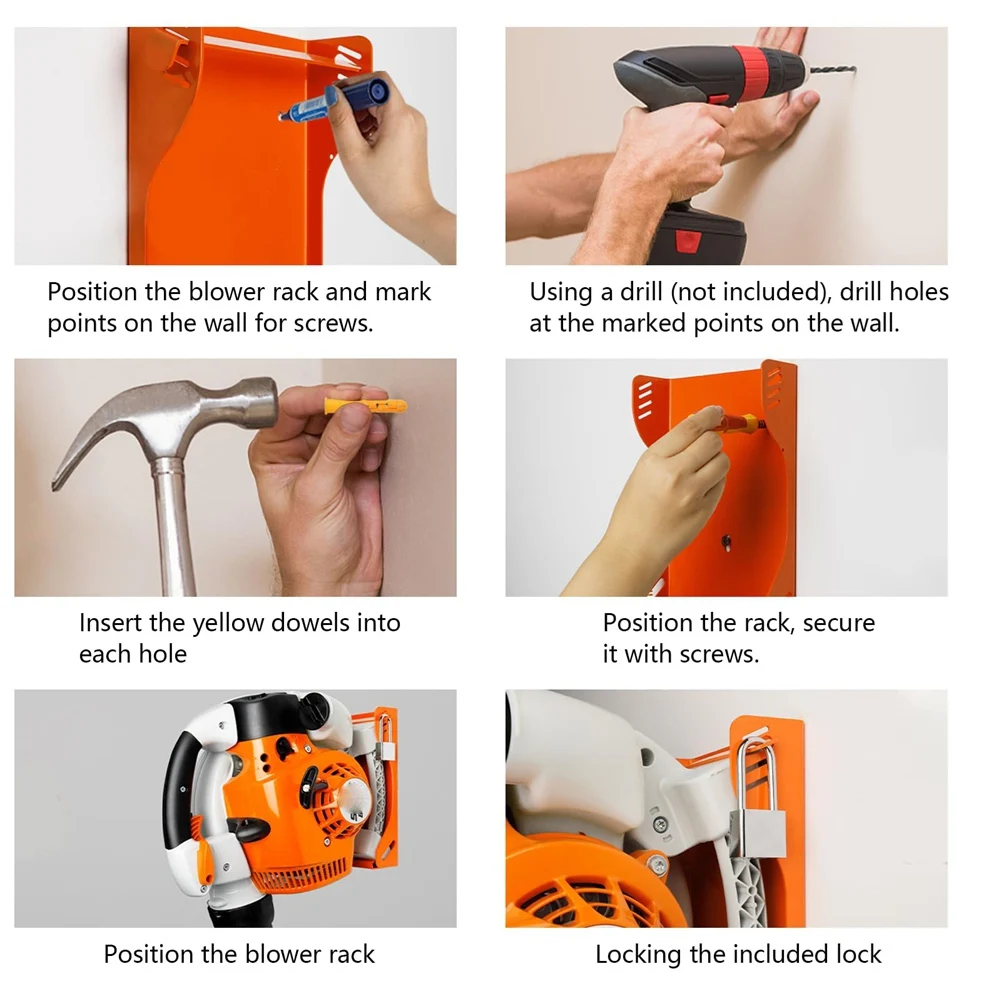 Position the blower rack and mark points on the wall for screws.

Using a drill (not included), drill holes at the marked points on the wall.

Insert the yellow dowels into each hole

Position the rack, secure it with screws.

Position the blower rack

Locking the included lock