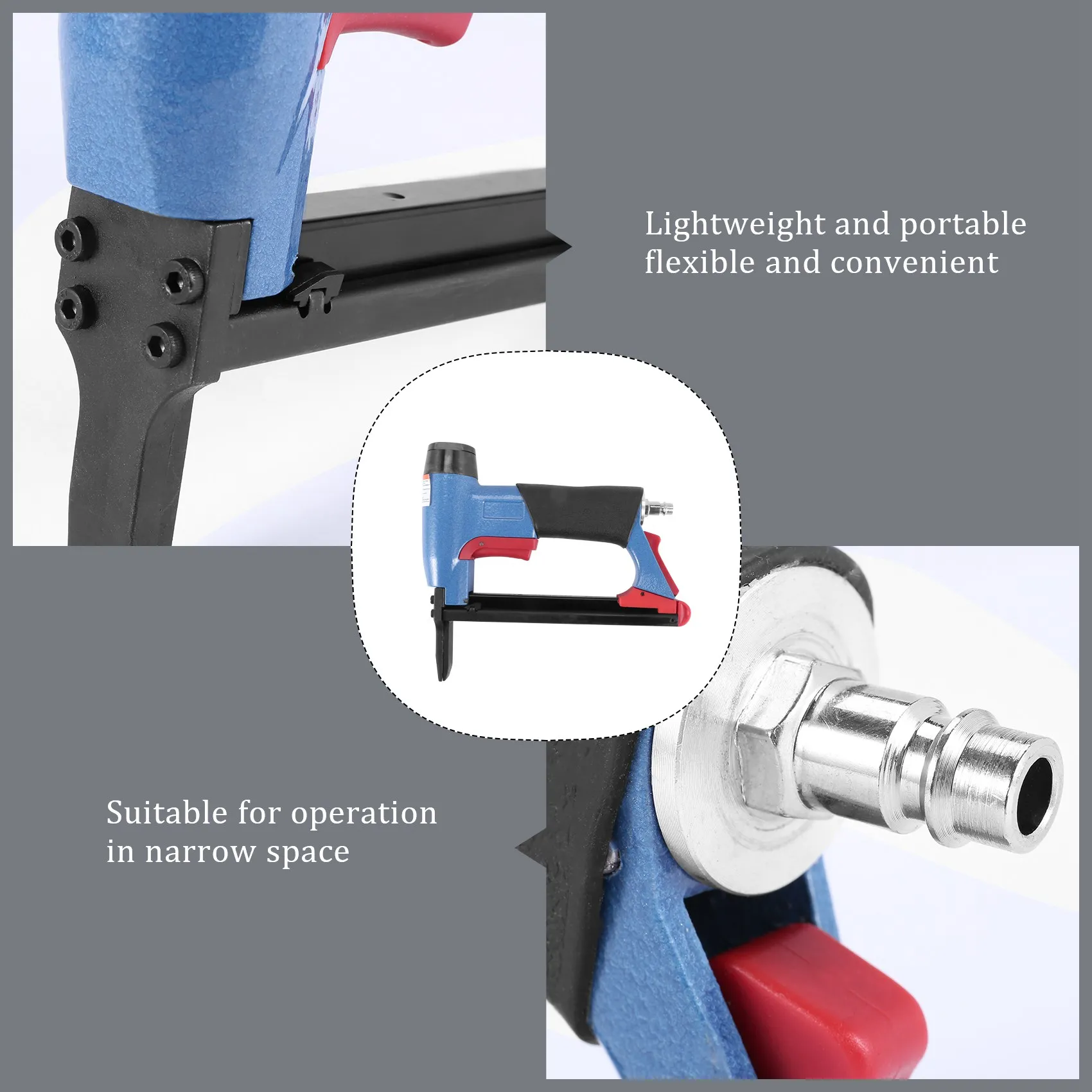 Lightweight and portable flexible and convenient

Suitable for operation in narrow space