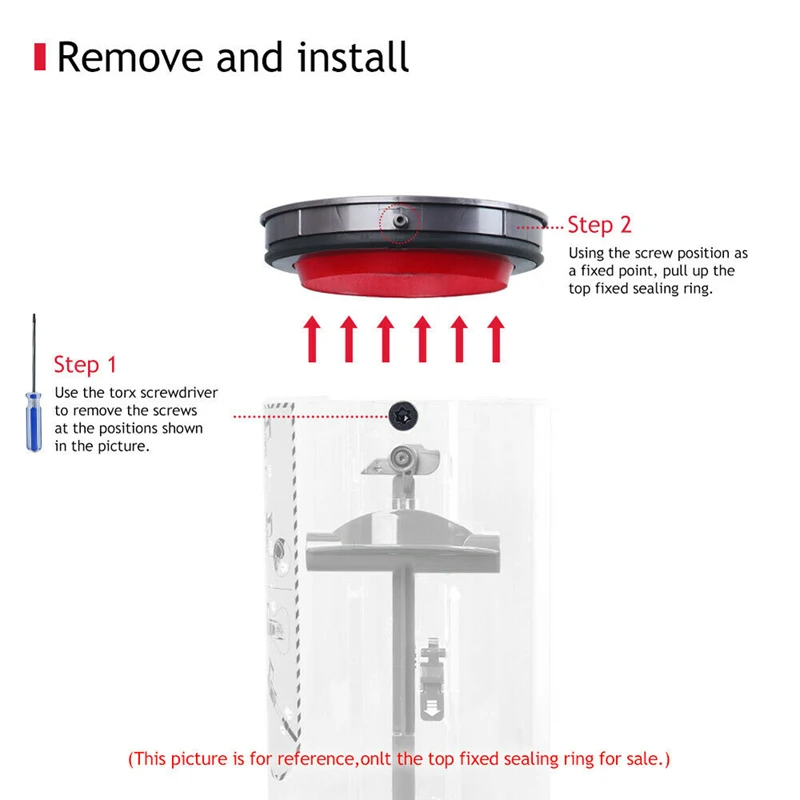 Remove and install

Step 2
Using the screw position as a fixed point, pull up the top fixed sealing ring.

Step 1
Use the torx screwdriver to remove the screws at the positions shown in the picture.

(This picture is for reference,onlt the top fixed sealing ring for sale.)