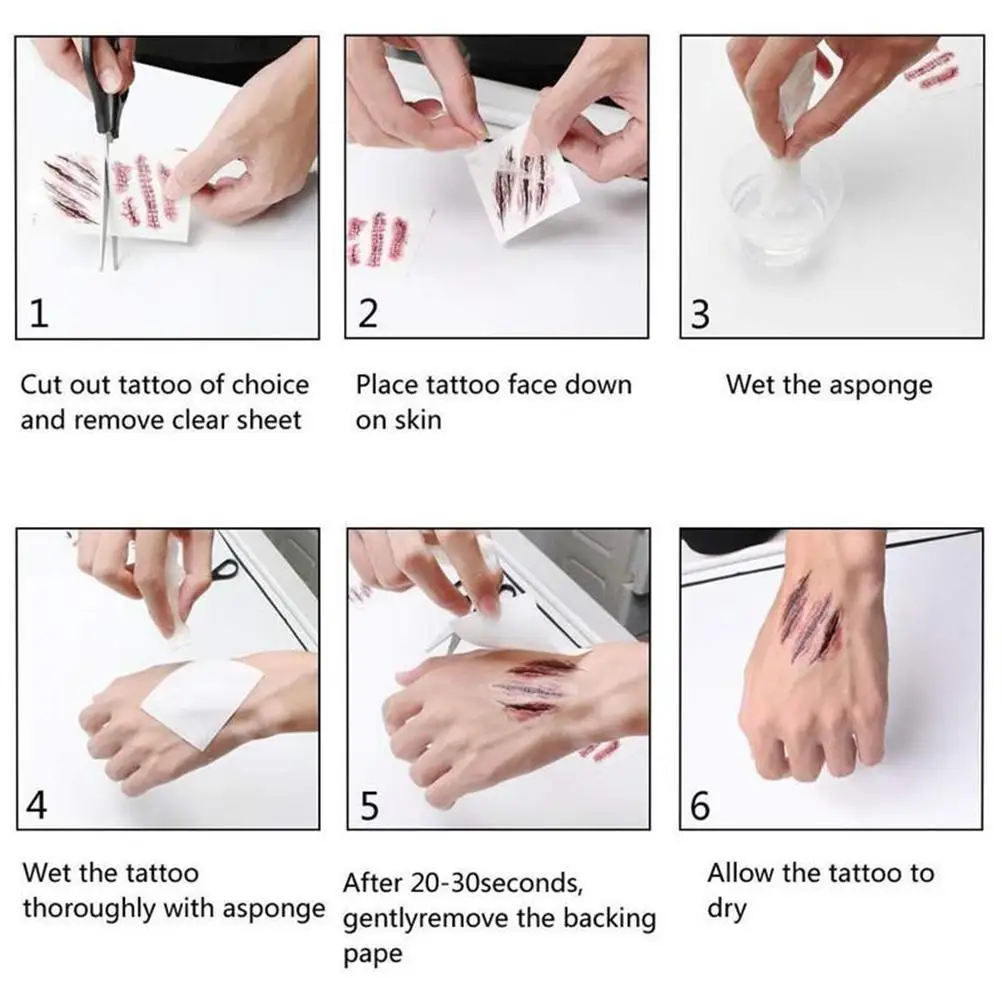 1

Cut out tattoo of choice and remove clear sheet

2

Place tattoo face down on skin

3

Wet the asponge

4

Wet the tattoo thoroughly with asponge

5

After 20-30seconds, gentlyremove the backing pape

6

Allow the tattoo to dry