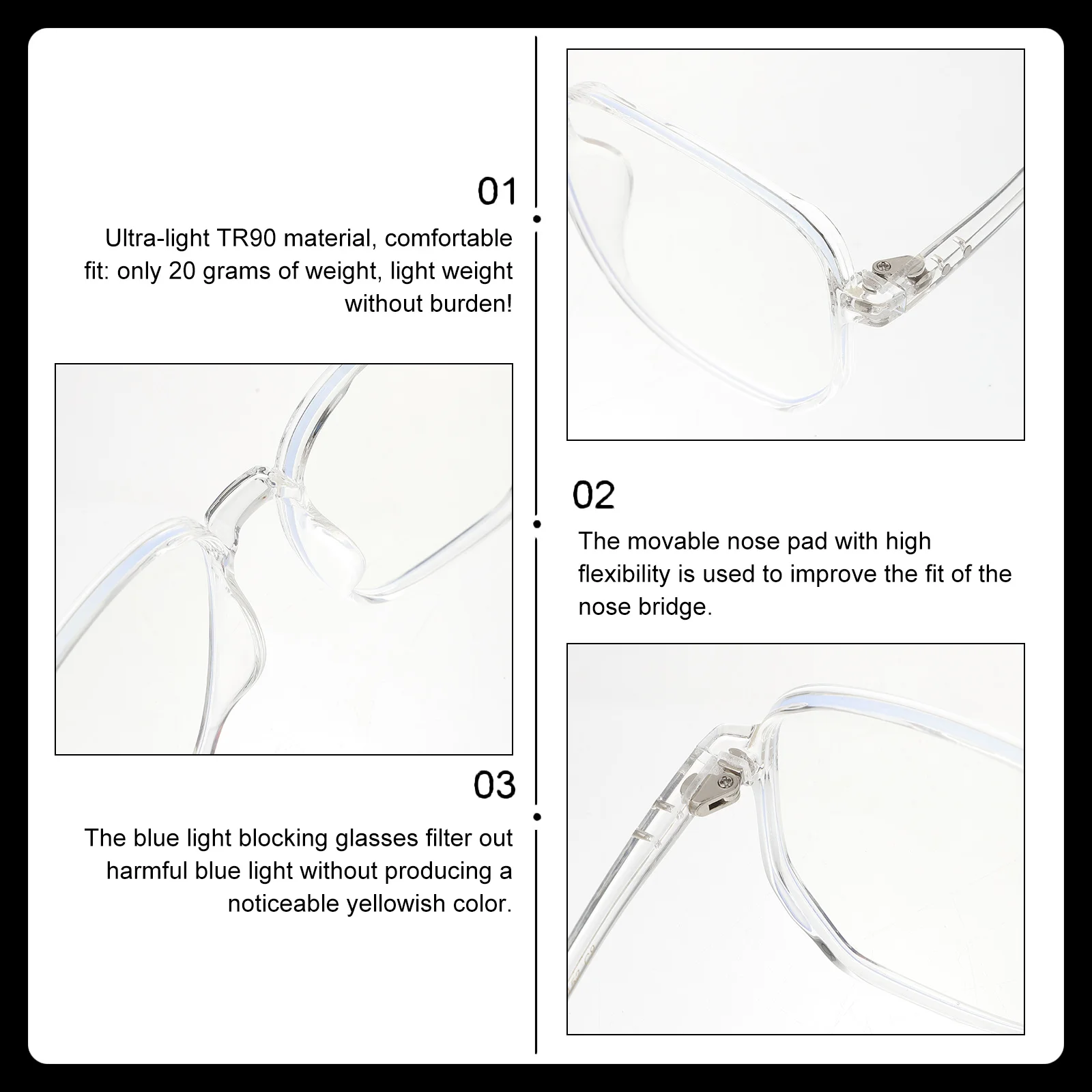 01

Ultra-light TR90 material, comfortable fit: only 20 grams of weight, light weight without burden!

02

The movable nose pad with high flexibility is used to improve the fit of the nose bridge.

03

The blue light blocking glasses filter out harmful blue light without producing a noticeable yellowish color.