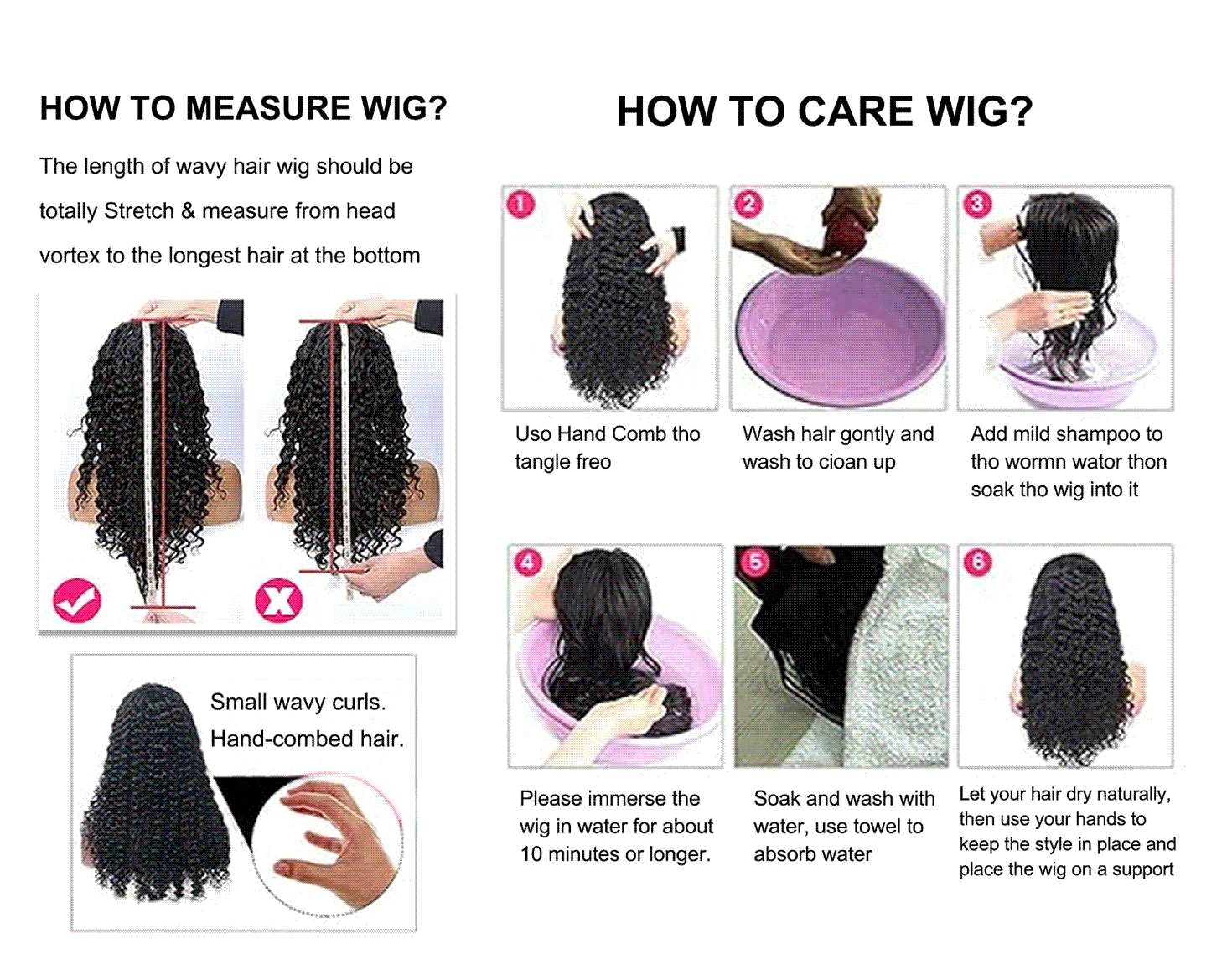 HOW TO MEASURE WIG?

The length of wavy hair wig should be totally Stretch & measure from head vortex to the longest hair at the bottom

Small wavy curls.
Hand-combed hair.

HOW TO CARE WIG?

1
Uso Hand Comb tho tangle freo

2
Wash halr gontly and wash to cioan up

3
Add mild shampoo to tho wormn wator thon soak tho wig into it

4
Please immerse the wig in water for about 10 minutes or longer.

5
Soak and wash with water, use towel to absorb water

6
Let your hair dry naturally, then use your hands to keep the style in place and place the wig on a support