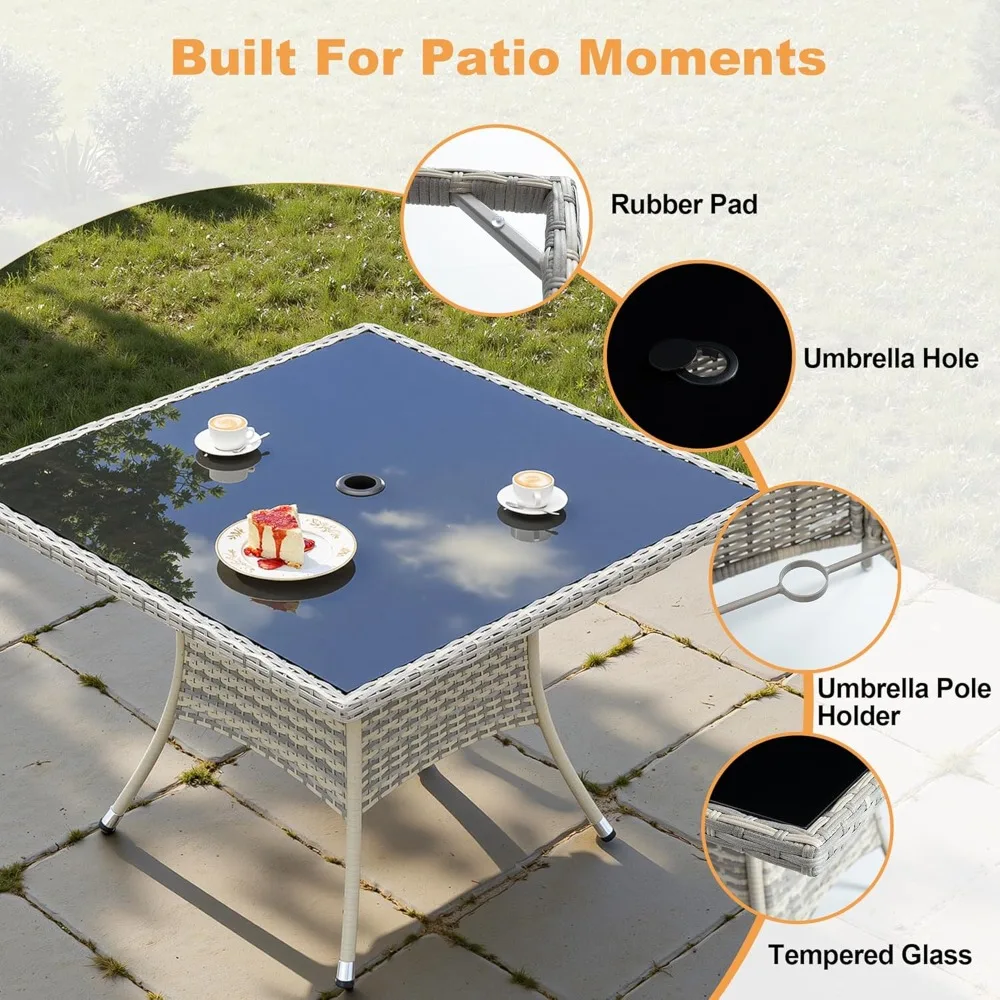 Built For Patio Moments

Rubber Pad

Umbrella Hole

Umbrella Pole Holder

Tempered Glass