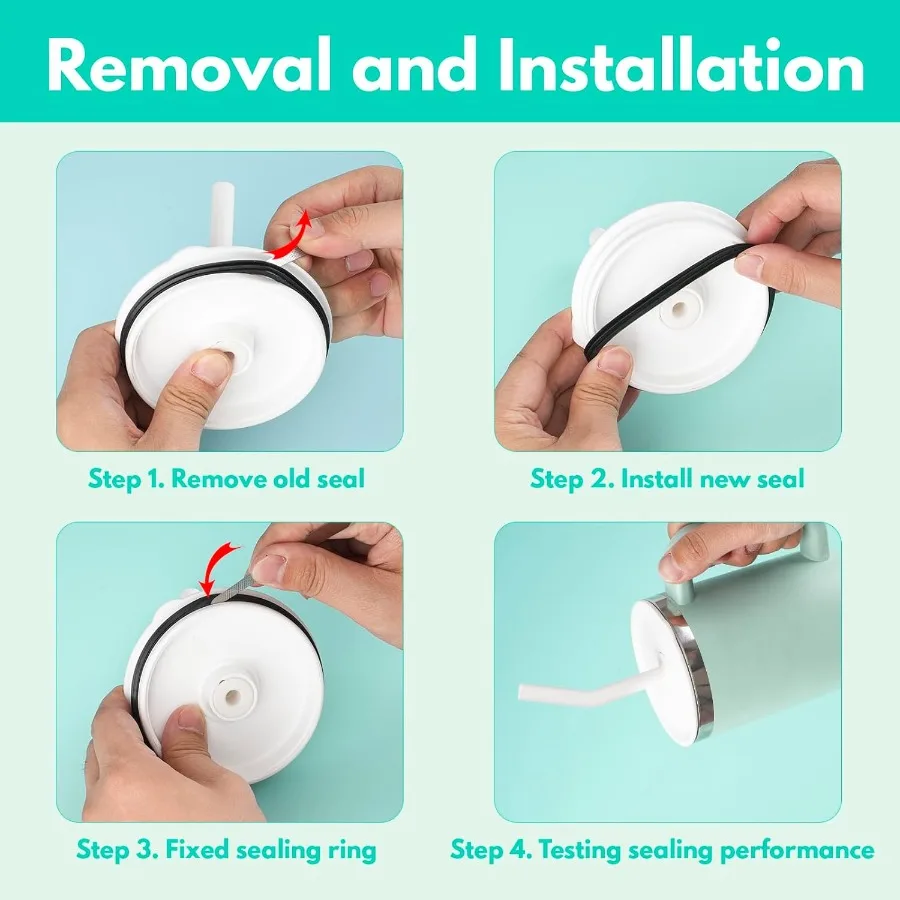 Removal and Installation

Step 1. Remove old seal

Step 2. Install new seal

Step 3. Fixed sealing ring

Step 4. Testing sealing performance