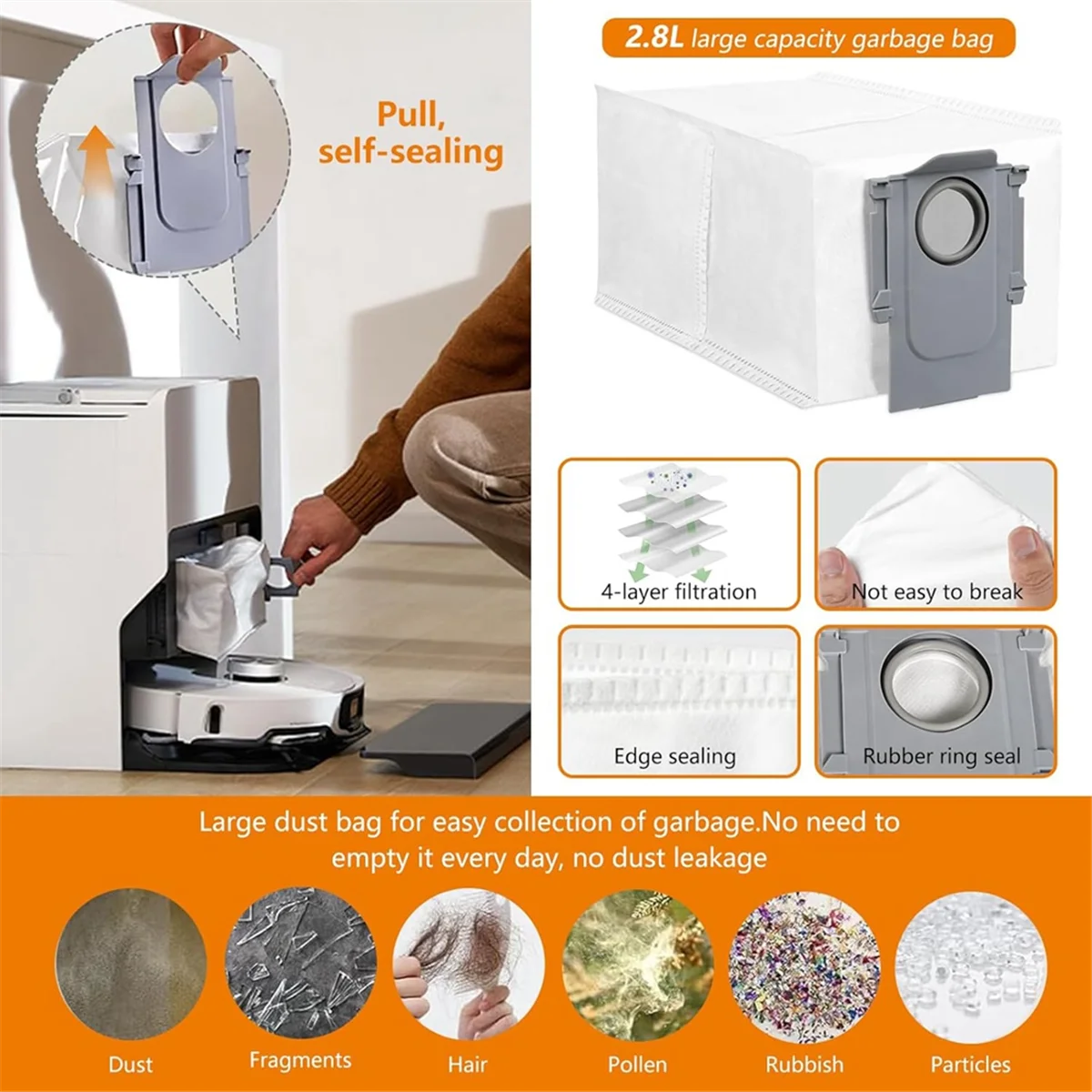 Pull, self-sealing

2.8L large capacity garbage bag

4-layer filtration

Not easy to break

Edge sealing

Rubber ring seal

Large dust bag for easy collection of garbage.No need to empty it every day, no dust leakage

Dust

Fragments

Hair

Pollen

Rubbish

Particles