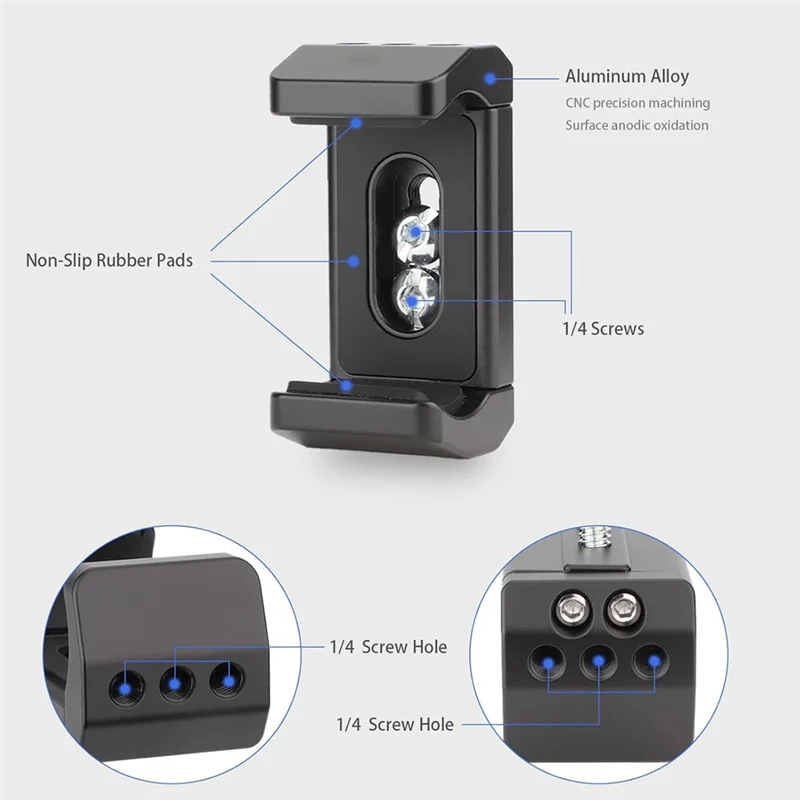 Aluminum Alloy
CNC precision machining
Surface anodic oxidation

Non-Slip Rubber Pads

1/4 Screws

1/4 Screw Hole

1/4 Screw Hole