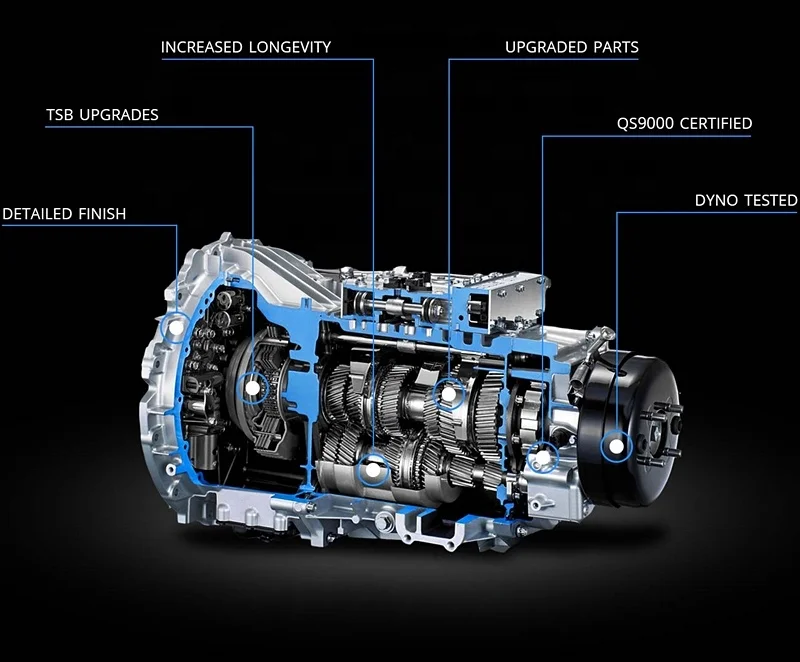 INCREASED LONGEVITY

UPGRADED PARTS

TSB UPGRADES

QS9000 CERTIFIED

DETAILED FINISH

DYNO TESTED