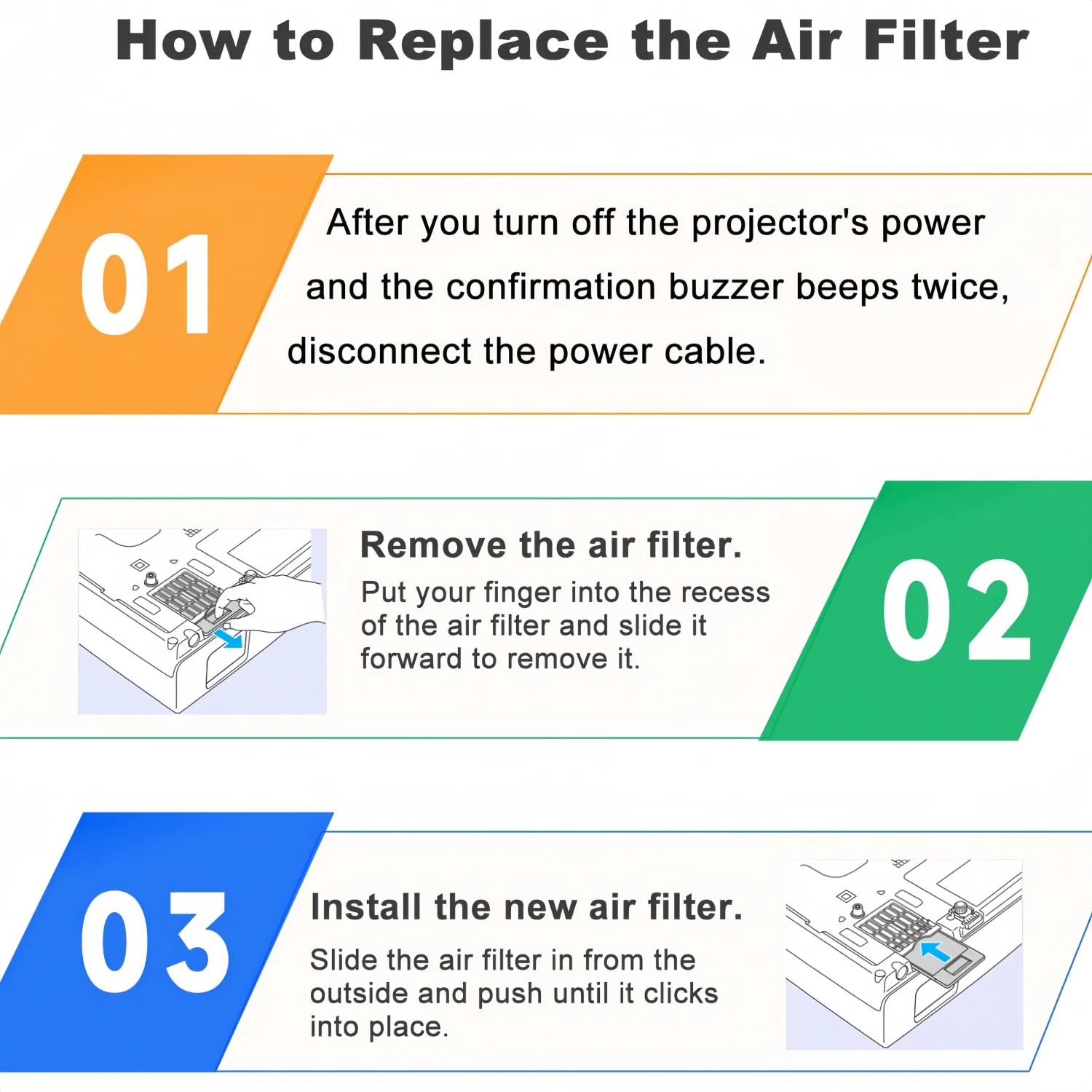 How to Replace the Air Filter

01

After you turn off the projector's power and the confirmation buzzer beeps twice, disconnect the power cable.

Remove the air filter.

Put your finger into the recess of the air filter and slide it forward to remove it.

02

03

Install the new air filter.

Slide the air filter in from the outside and push until it clicks into place.