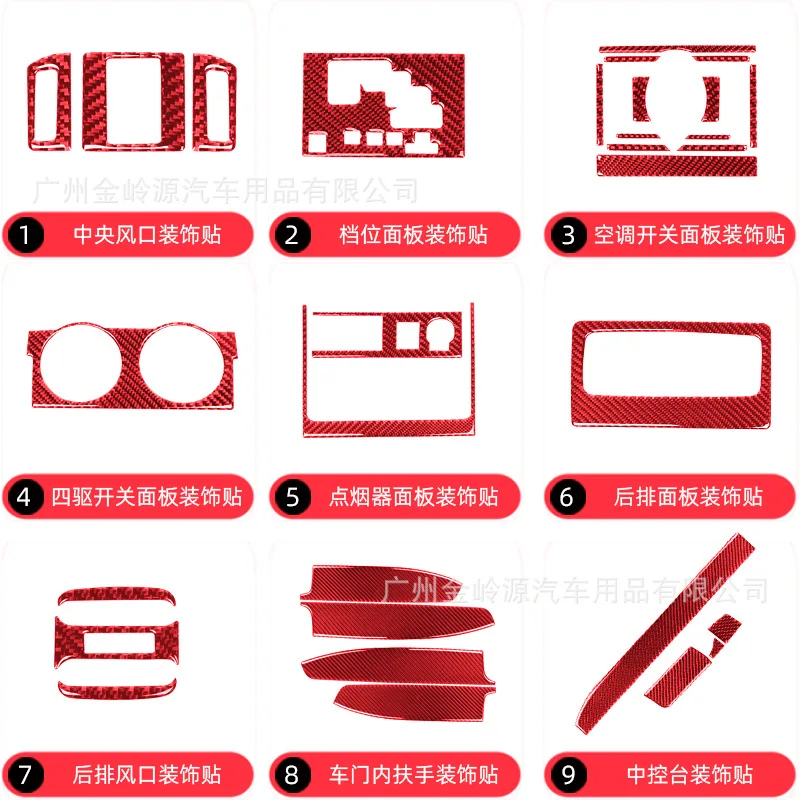 广州金岭源汽车用品有限公司

1 中央风口装饰贴

2 档位面板装饰贴

3 空调开关面板装饰贴

4 四驱开关面板装饰贴

5 点烟器面板装饰贴

6 后排面板装饰贴

广州金岭源汽车用品有限公司

7 后排风口装饰贴

8 车门内扶手装饰贴

9 中控台装饰贴