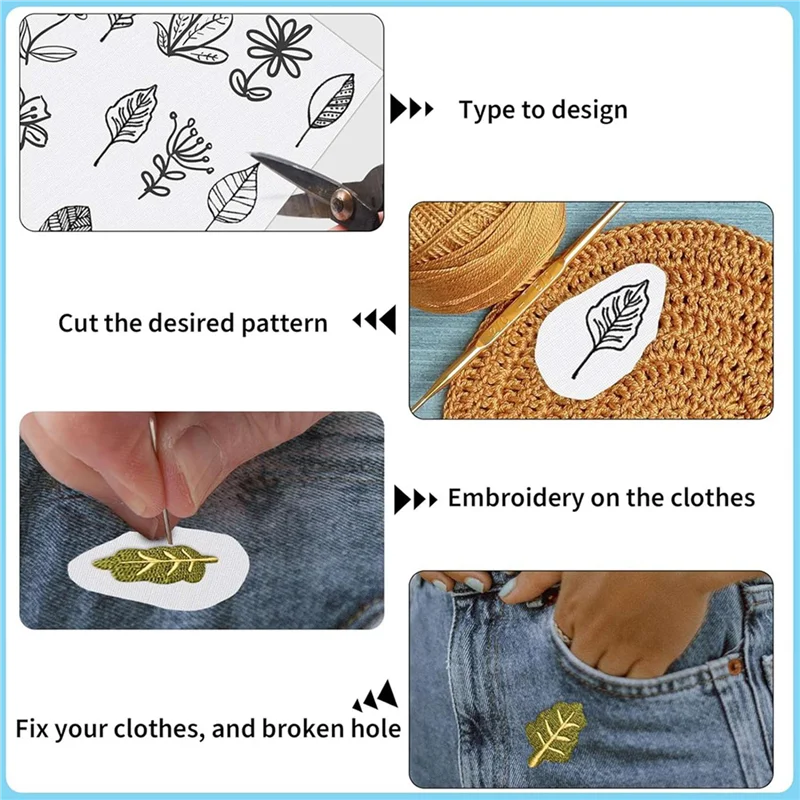 Type to design

Cut the desired pattern

Embroidery on the clothes

Fix your clothes, and broken hole