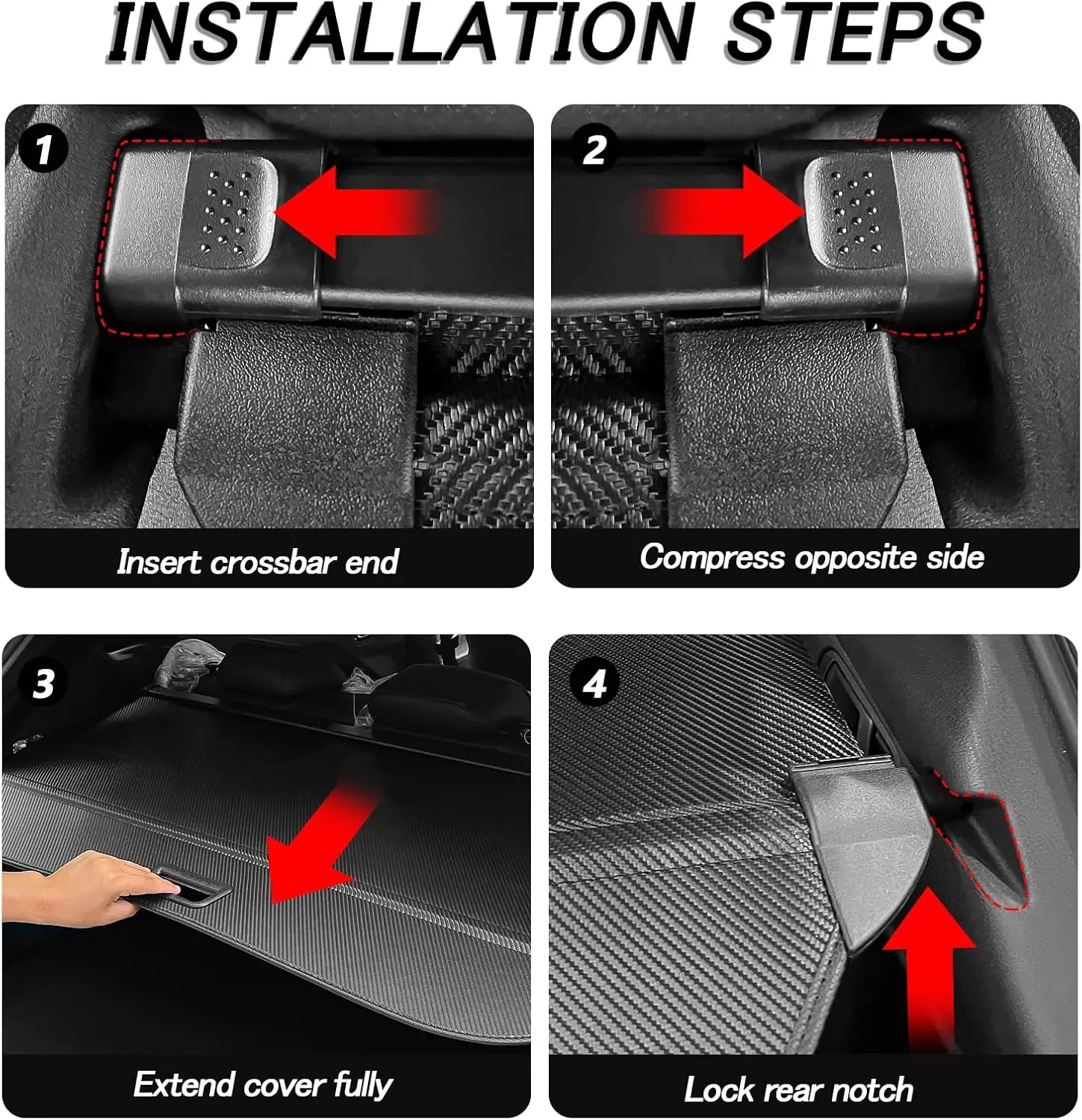 INSTALLATION STEPS

1

Insert crossbar end

2

Compress opposite side

3

Extend cover fully

4

Lock rear notch