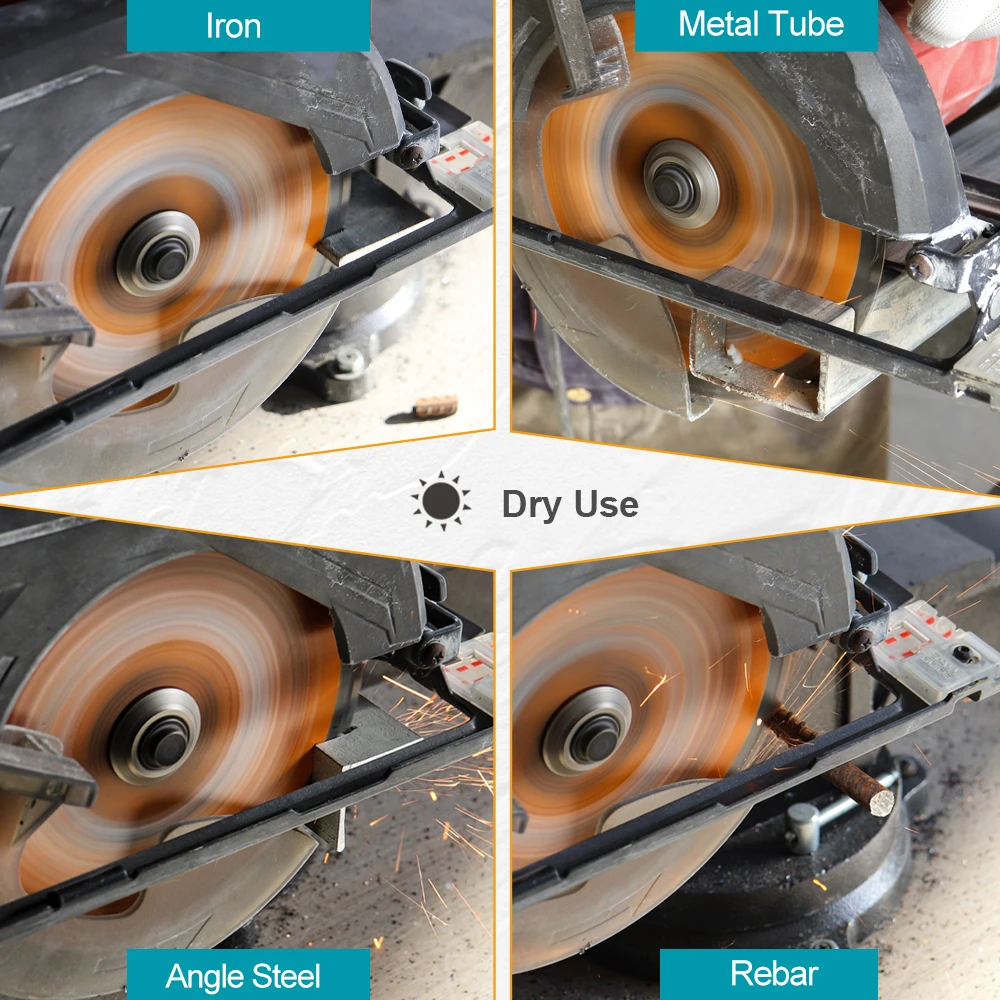 Iron

Metal Tube

Dry Use

Angle Steel

Rebar