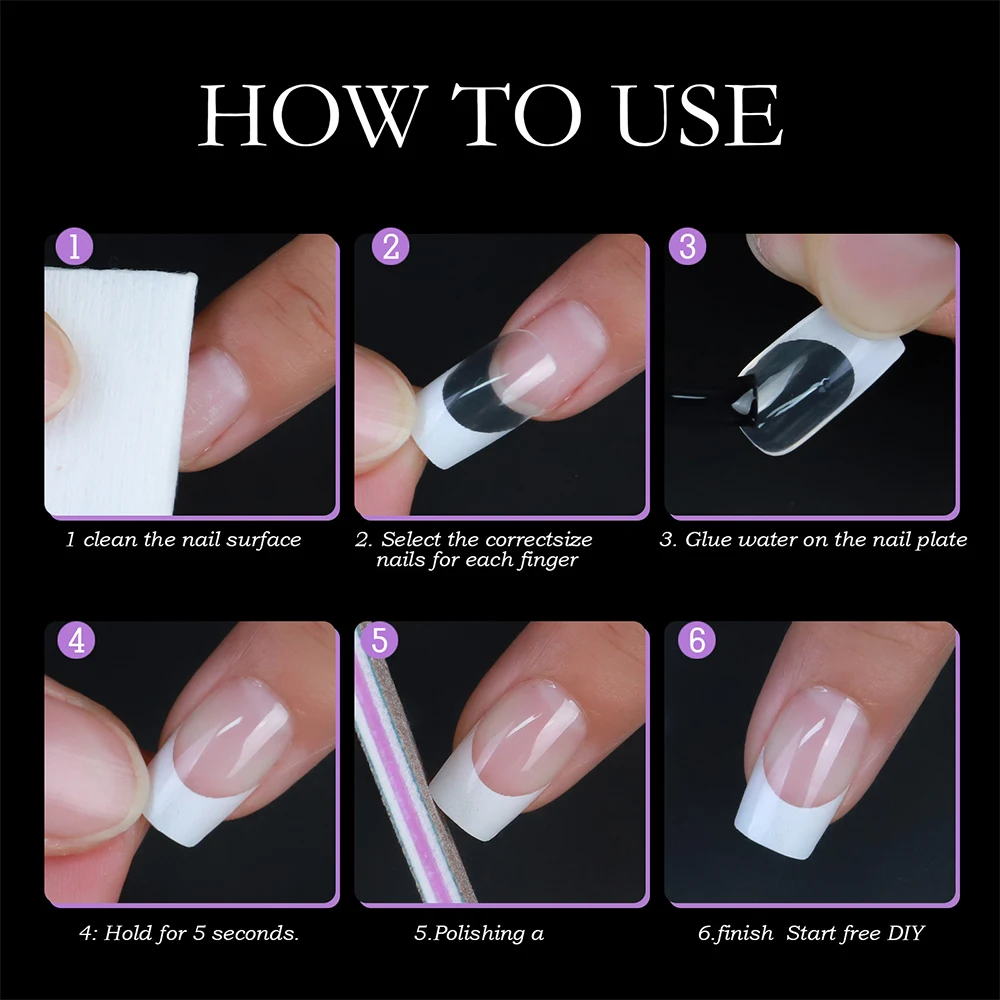 HOW TO USE

1

1 clean the nail surface

2

2. Select the correctsize nails for each finger

3

3. Glue water on the nail plate

4

4: Hold for 5 seconds.

5

5.Polishing a

6

6.finish  Start free DIY