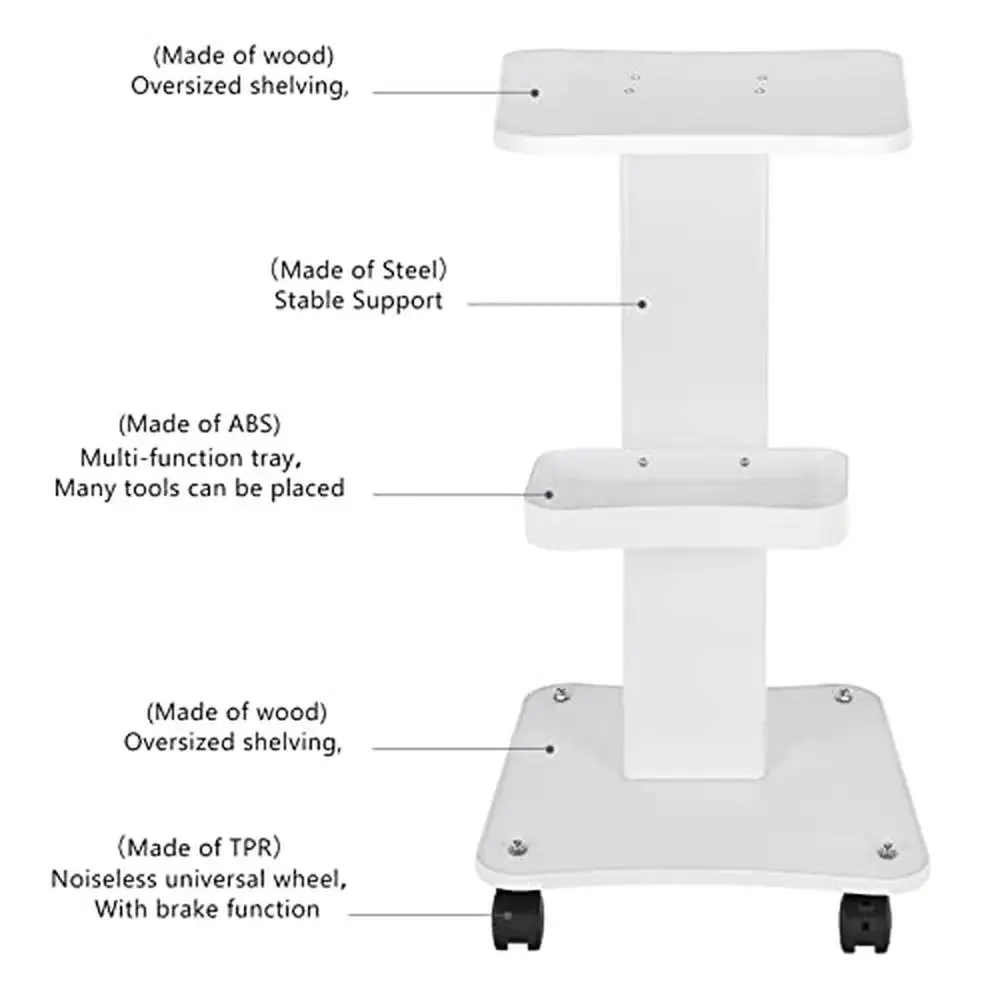 (Made of wood)
Oversized shelving,

(Made of Steel)
Stable Support

(Made of ABS)
Multi-function tray,
Many tools can be placed

(Made of wood)
Oversized shelving,

(Made of TPR)
Noiseless universal wheel,
With brake function